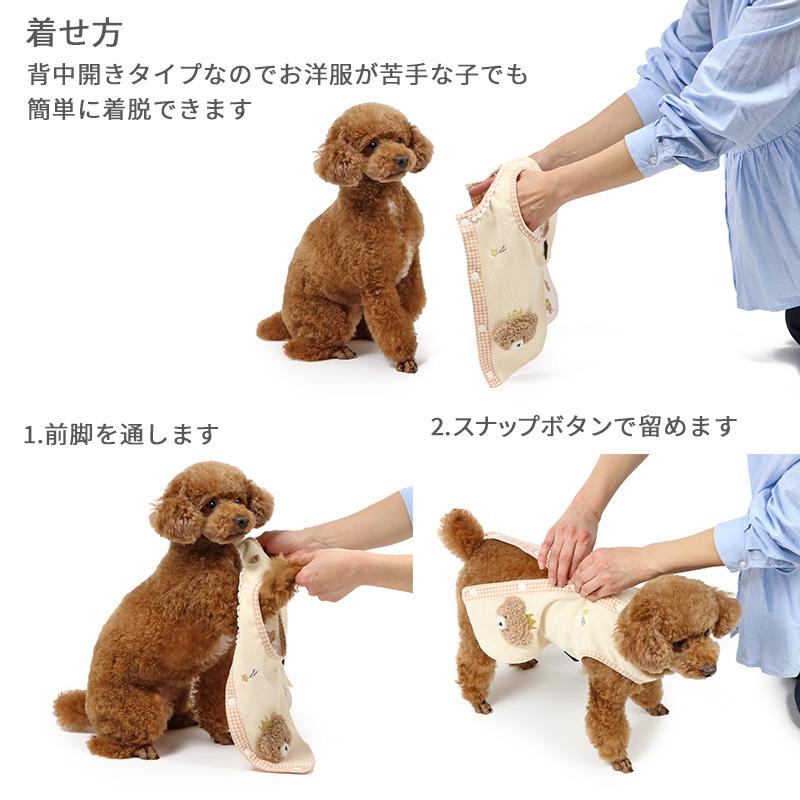 着せ方

背中開きタイプなのでお洋服が苦手な子でも簡単に着脱できます

1.前脚を通します

2.スナップボタンで留めます