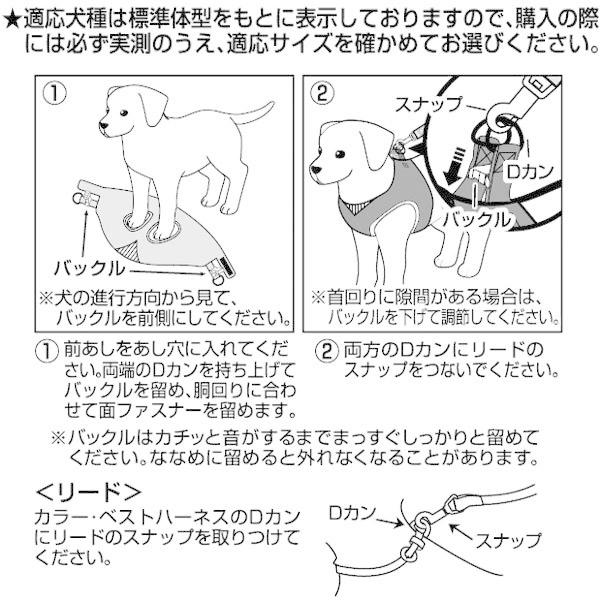 ★適応犬種は標準体型をもとに表示しておりますので、購入の際には必ず実測のうえ、適応サイズを確かめてお選びください。

①

バックル

※犬の進行方向から見て、バックルを前側にしてください。

②

スナップ

Dカン

バックル

※首回りに隙間がある場合は、バックルを下げて調節してください。

① 前あしをあし穴に入れてください。両端のDカンを持ち上げてバックルを留め、胴回りに合わせて面ファスナーを留めます。

② 両方のDカンにリードのスナップをつないでください。

※バックルはカチッと音がするまでまっすぐしっかりと留めてください。ななめに留めると外れなくなることがあります。

<リード>
カラー・ベストハーネスのDカンにリードのスナップを取りつけてください。

Dカン

スナップ