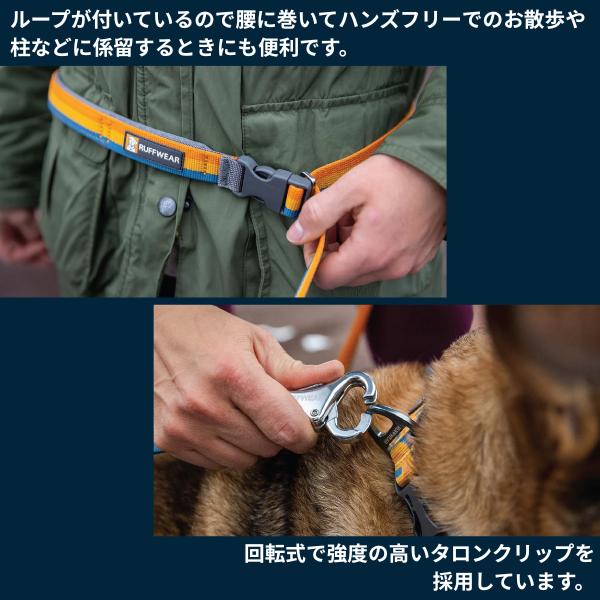 ループが付いているので腰に巻いてハンズフリーでのお散歩や柱などに係留するときにも便利です。

RUFFWEAR

回転式で強度の高いタロンクリップを採用しています。