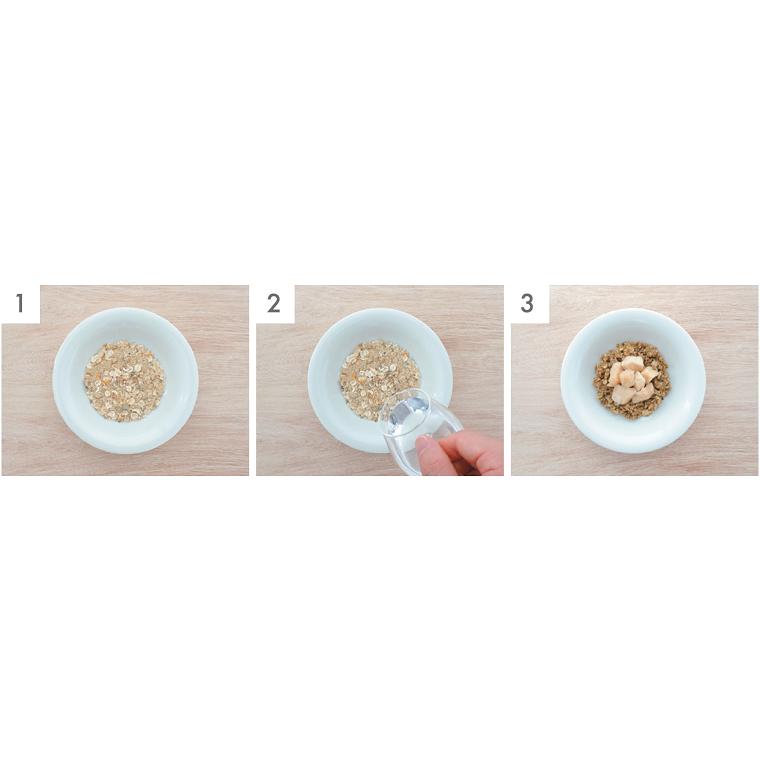 1

2

3