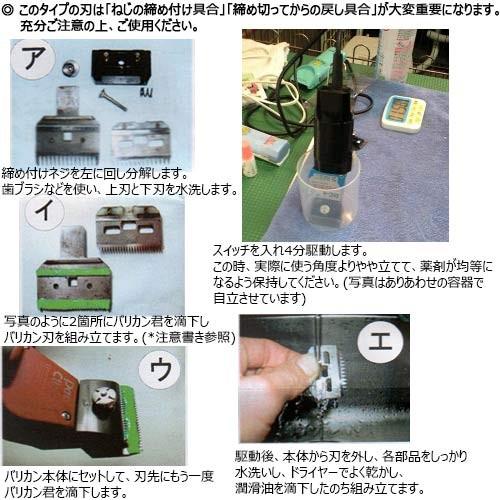 ◎ このタイプの刃は「ねじの締め付け具合」「締め切ってからの戻し具合」が大変重要になります。充分ご注意の上、ご使用ください。

ア

締め付けネジを左に回し分解します。
歯ブラシなどを使い、上刃と下刃を水洗します。

イ

写真のように2箇所にバリカン君を滴下し
バリカン刃を組み立てます。(*注意書き参照)

ウ

バリカン本体にセットして、刃先にもう一度
バリカン君を滴下します。

スイッチを入れ4分駆動します。
この時、実際に使う角度よりやや立てて、薬剤が均等になるよう保持してください。(写真はありあわせの容器で自立させています)

エ

駆動後、本体から刃を外し、各部品をしっかり
水洗いし、ドライヤーでよく乾かし、
潤滑油を滴下したのち組み立てます。