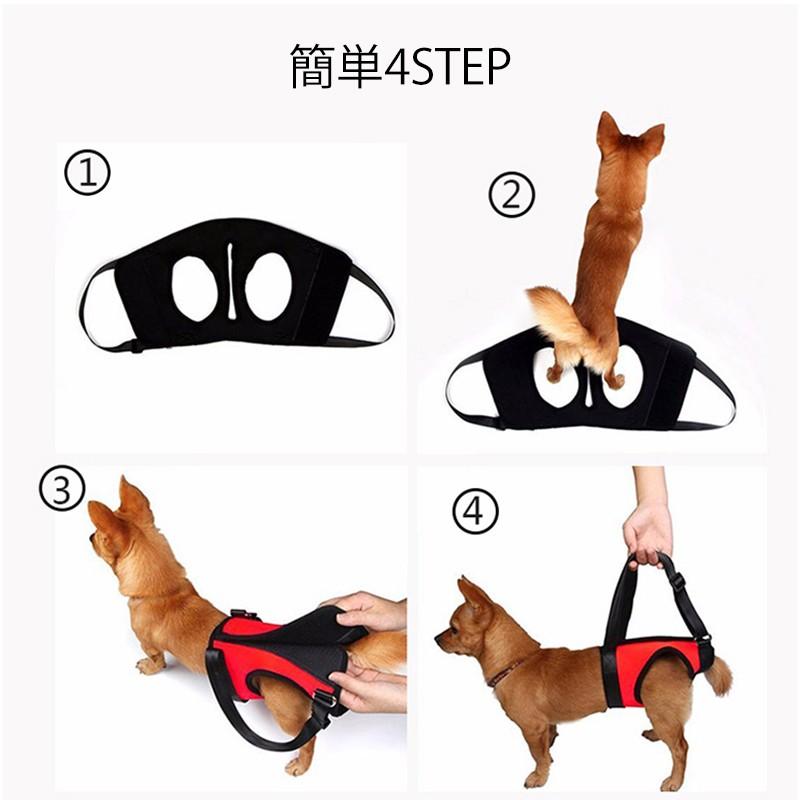 簡単4STEP

①

②

③

④