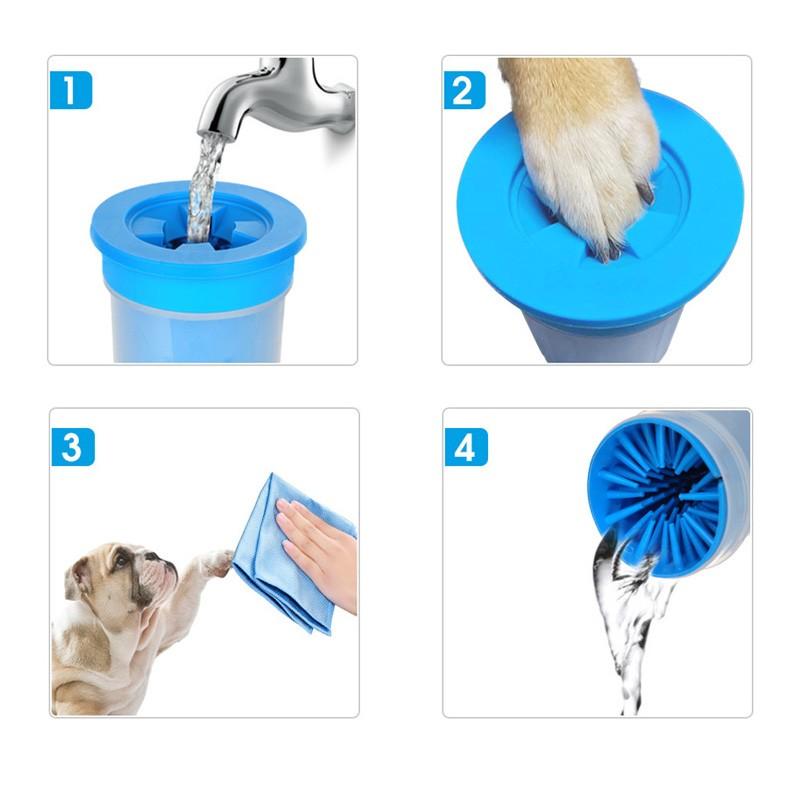 1

2

3

4