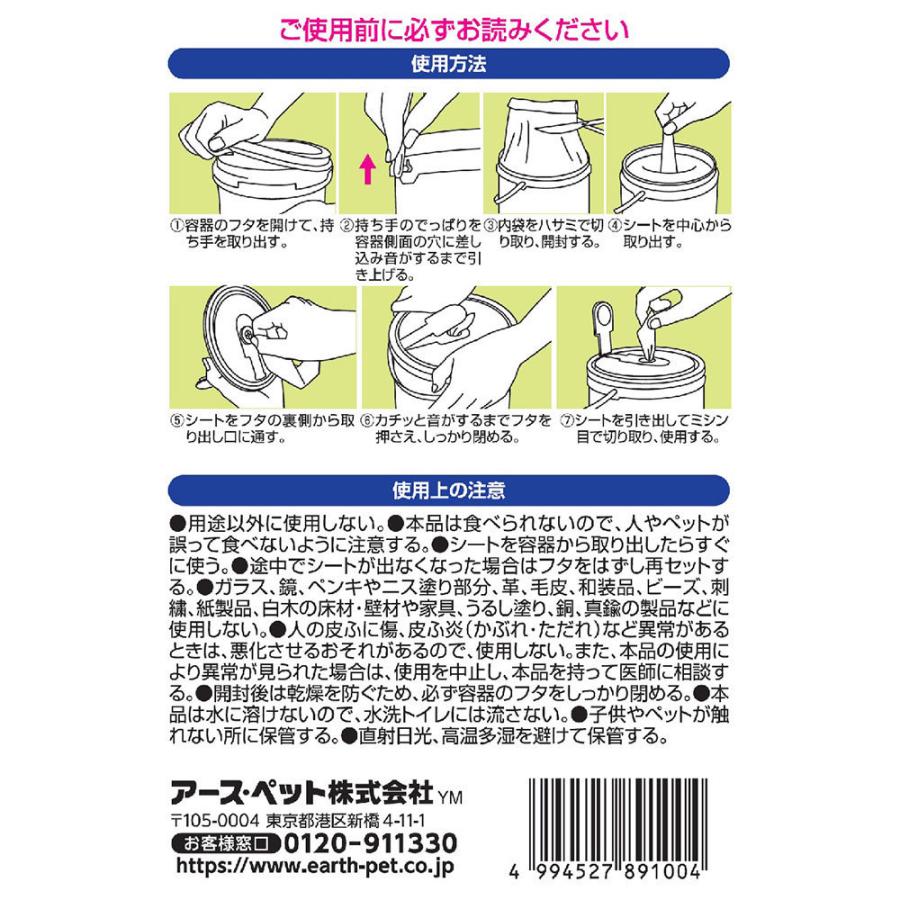 ご使用前に必ずお読みください

使用方法

①容器のフタを開けて、持ち手を取り出す。

②持ち手のでっぱりを容器側面の穴に差し込み音がするまで引き上げる。

③内袋をハサミで切り取り、開封する。

④シートを中心から取り出す。

⑤シートをフタの裏側から取り出し口に通す。

⑥カチッと音がするまでフタを押さえ、しっかり閉める。

⑦シートを引き出してミシン目で切り取り、使用する。

使用上の注意

●用途以外に使用しない。●本品は食べられないので、人やペットが誤って食べないように注意する。●シートを容器から取り出したらすぐに使う。●途中でシートが出なくなった場合はフタをはずし再セットする。●ガラス、鏡、ペンキやニス塗り部分、革、毛皮、和装品、ビーズ、刺繍、紙製品、白木の床材・壁材や家具、うるし塗り、銅、真鍮の製品などに使用しない。●人の皮ふに傷、皮ふ炎（かぶれ・ただれ）など異常があるときは、悪化させるおそれがあるので、使用しない。また、本品の使用により異常が見られた場合は、使用を中止し、本品を持って医師に相談する。●開封後は乾燥を防ぐため、必ず容器のフタをしっかり閉める。●本品は水に溶けないので、水洗トイレには流さない。●子供やペットが触れない所に保管する。●直射日光、高温多湿を避けて保管する。

アース・ペット株式会社 YM
〒105-0004 東京都港区新橋 4-11-1
お客様窓口 0120-911330
https://www.earth-pet.co.jp

4 994527 891004