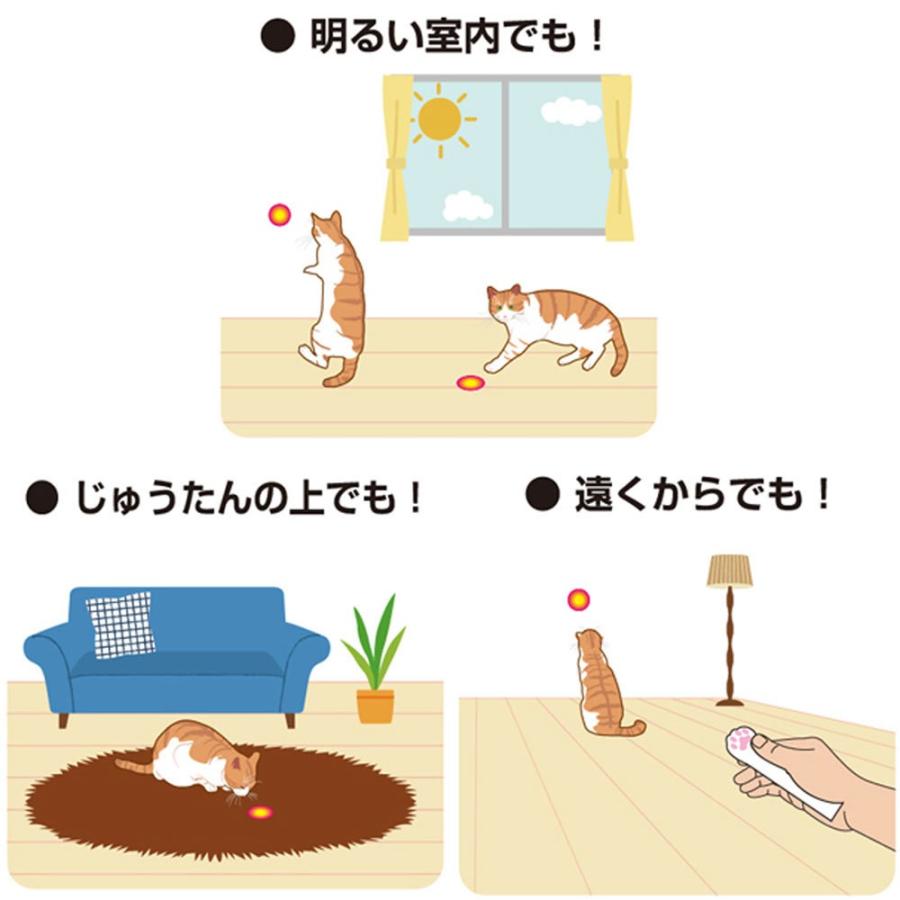 ● 明るい室内でも！

● じゅうたんの上でも！

● 遠くからでも！