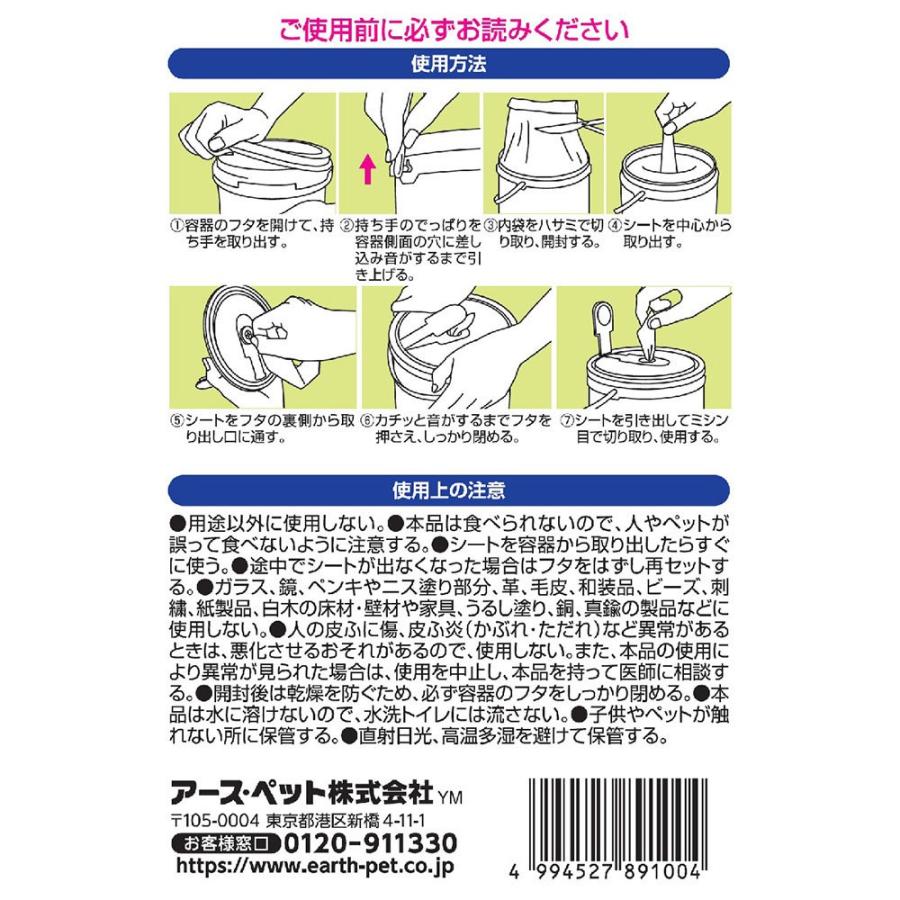 ご使用前に必ずお読みください

使用方法

①容器のフタを開けて、持ち手を取り出す。

②持ち手のでっぱりを容器側面の穴に差し込み音がするまで引き上げる。

③内袋をハサミで切り取り、開封する。

④シートを中心から取り出す。

⑤シートをフタの裏側から取り出し口に通す。

⑥カチッと音がするまでフタを押さえ、しっかり閉める。

⑦シートを引き出してミシン目で切り取り、使用する。

使用上の注意

●用途以外に使用しない。●本品は食べられないので、人やペットが誤って食べないように注意する。●シートを容器から取り出したらすぐに使う。●途中でシートが出なくなった場合はフタをはずし再セットする。●ガラス、鏡、ペンキやニス塗り部分、革、毛皮、和装品、ビーズ、刺繍、紙製品、白木の床材・壁材や家具、うるし塗り、銅、真鍮の製品などに使用しない。●人の皮ふに傷、皮ふ炎(かぶれ・ただれ)など異常があるときは、悪化させるおそれがあるので、使用しない。また、本品の使用により異常が見られた場合は、使用を中止し、本品を持って医師に相談する。●開封後は乾燥を防ぐため、必ず容器のフタをしっかり閉める。●本品は水に溶けないので、水洗トイレには流さない。●子供やペットが触れない所に保管する。●直射日光、高温多湿を避けて保管する。

アース・ペット株式会社 YM
〒105-0004 東京都港区新橋 4-11-1
お客様窓口 0120-911330
https://www.earth-pet.co.jp

4 994527 891004