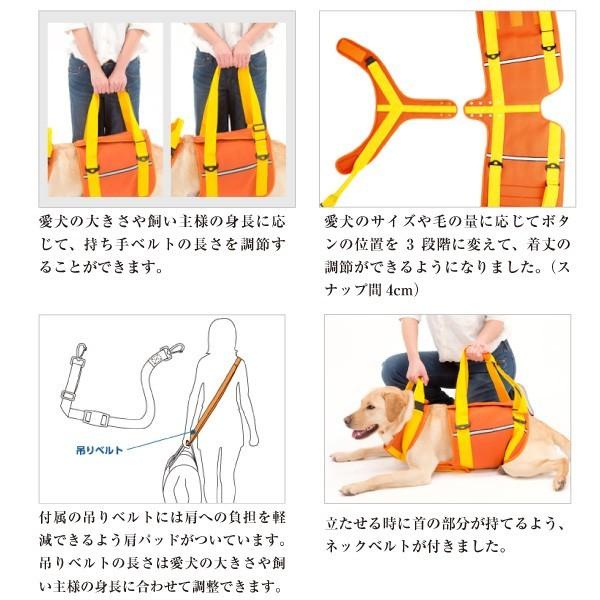 愛犬の大きさや飼い主様の身長に応じて、持ち手ベルトの長さを調節することができます。

愛犬のサイズや毛の量に応じてボタンの位置を 3 段階に変えて、着丈の調節ができるようになりました。（スナップ間 4cm）

吊りベルト

付属の吊りベルトには肩への負担を軽減できるよう肩パッドがついています。吊りベルトの長さは愛犬の大きさや飼い主様の身長に合わせて調整できます。

立たせる時に首の部分が持てるよう、ネックベルトが付きました。