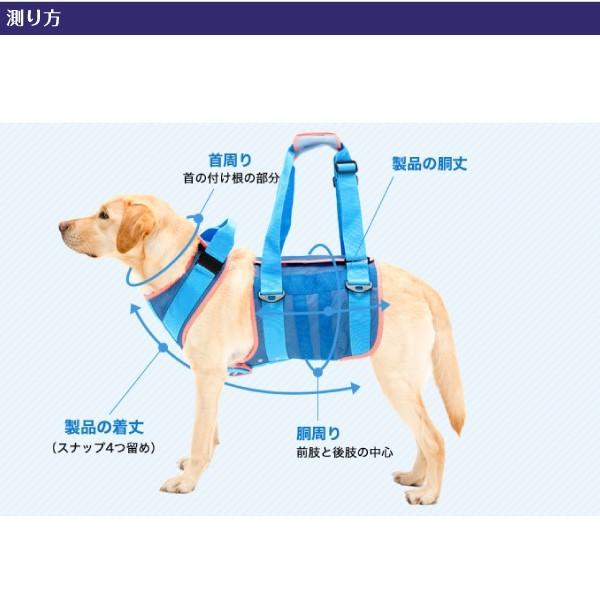 測り方

首周り
首の付け根の部分

製品の胴丈

製品の着丈
（スナップ4つ留め）

胴周り
前肢と後肢の中心