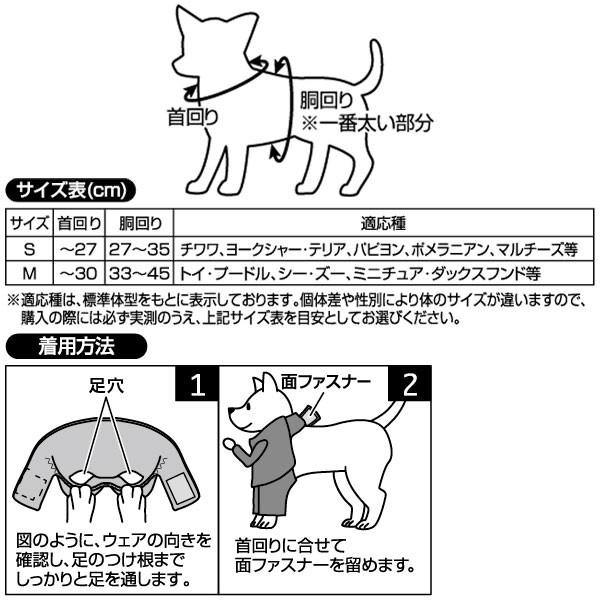 首回り

胴回り
※一番太い部分

サイズ表(cm)

| サイズ | 首回り | 胴回り | 適応種 |
|---|---|---|---|
| S | ~27 | 27~35 | チワワ、ヨークシャー・テリア、パピヨン、ポメラニアン、マルチーズ等 |
| M | ~30 | 33~45 | トイ・プードル、シー・ズー、ミニチュア・ダックスフンド等 |

※適応種は、標準体型をもとに表示しております。個体差や性別により体のサイズが違いますので、購入の際には必ず実測のうえ、上記サイズ表を目安としてお選びください。

着用方法

1

足穴

図のように、ウェアの向きを確認し、足のつけ根までしっかりと足を通します。

2

面ファスナー

首回りに合せて面ファスナーを留めます。