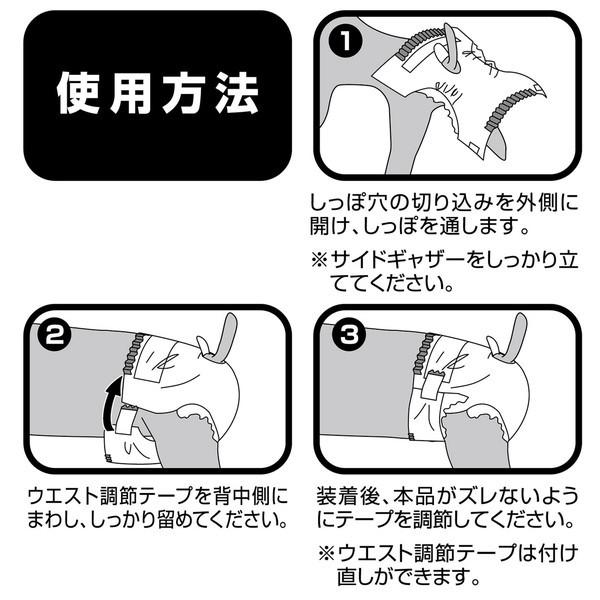 使用方法

1

しっぽ穴の切り込みを外側に開け、しっぽを通します。

※サイドギャザーをしっかり立ててください。

2

ウエスト調節テープを背中側にまわし、しっかり留めてください。

3

装着後、本品がズレないようにテープを調節してください。

※ウエスト調節テープは付け直しができます。