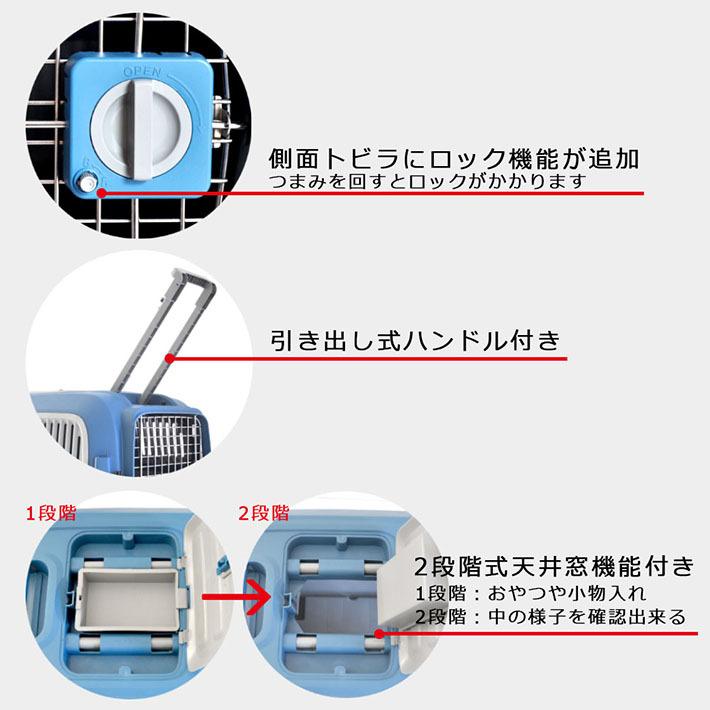 OPEN

側面トビラにロック機能が追加
つまみを回すとロックがかかります

引き出し式ハンドル付き

1段階

2段階

2段階式天井窓機能付き
1段階：おやつや小物入れ
2段階：中の様子を確認出来る