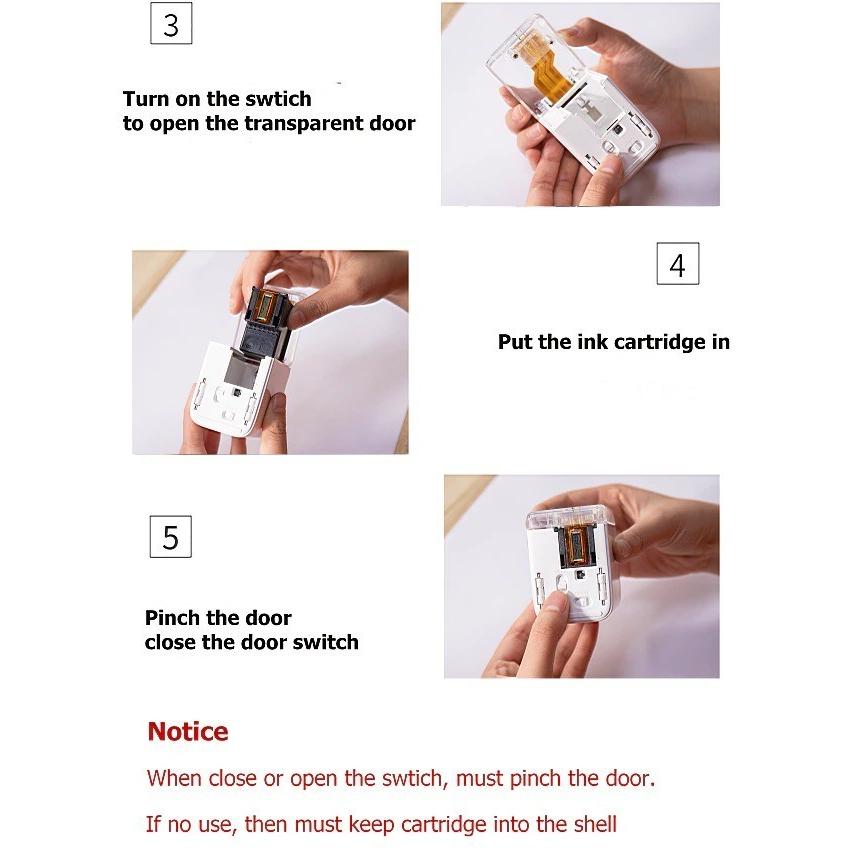 3

Turn on the swtich
to open the transparent door

4

Put the ink cartridge in

5

Pinch the door
close the door switch

Notice

When close or open the swtich, must pinch the door.

If no use, then must keep cartridge into the shell