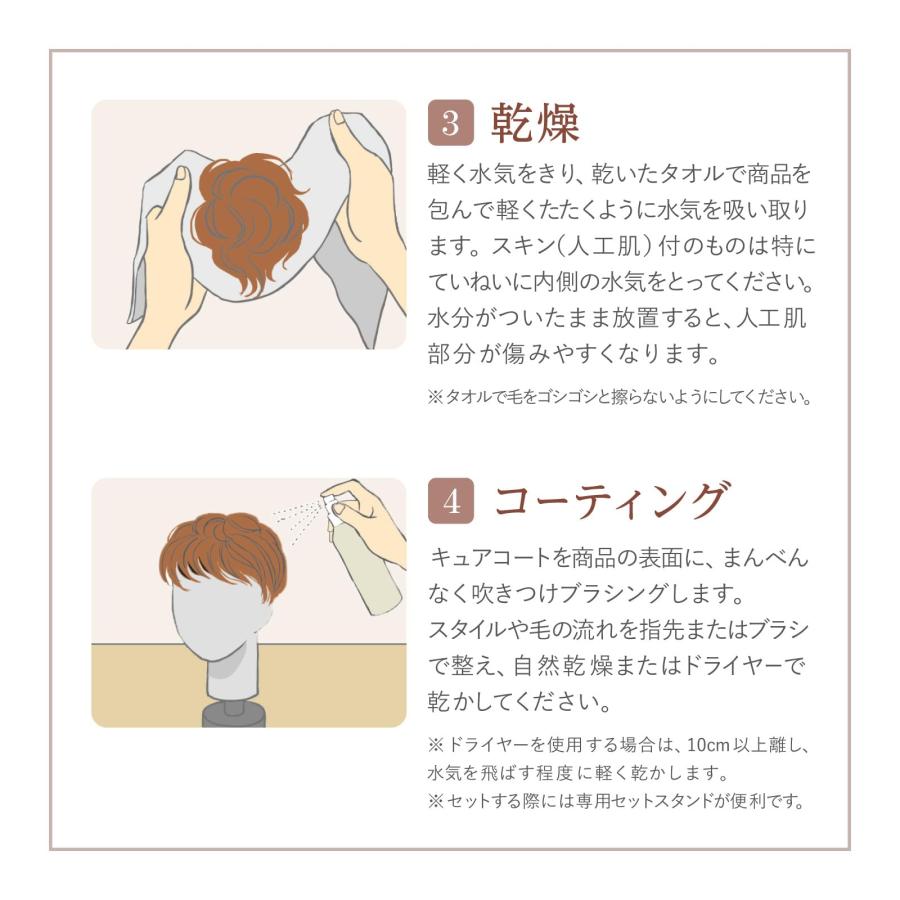 3 乾燥

軽く水気をきり、乾いたタオルで商品を包んで軽くたたくように水気を吸い取ります。スキン（人工肌）付のものは特にていねいに内側の水気をとってください。水分がついたまま放置すると、人工肌部分が傷みやすくなります。

※タオルで毛をゴシゴシと擦らないようにしてください。

4 コーティング

キュアコートを商品の表面に、まんべんなく吹きつけブラシングします。
スタイルや毛の流れを指先またはブラシで整え、自然乾燥またはドライヤーで乾かしてください。

※ドライヤーを使用する場合は、10cm以上離し、水気を飛ばす程度に軽く乾かします。
※セットする際には専用セットスタンドが便利です。