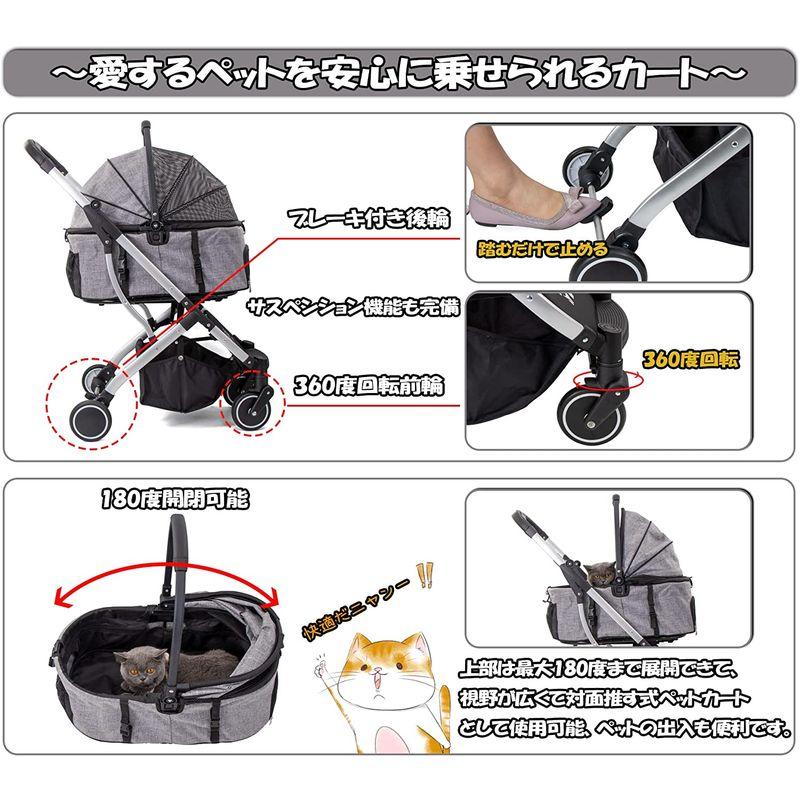 ～愛するペットを安心に乗せられるカート～

ブレーキ付き後輪

踏むだけで止める

サスペンション機能も完備

360度回転前輪

360度回転

180度開閉可能

快適だニャンー!!

上部は最大180度まで展開できて、視野が広くて対面推す式ペットカートとして使用可能、ペットの出入も便利です。