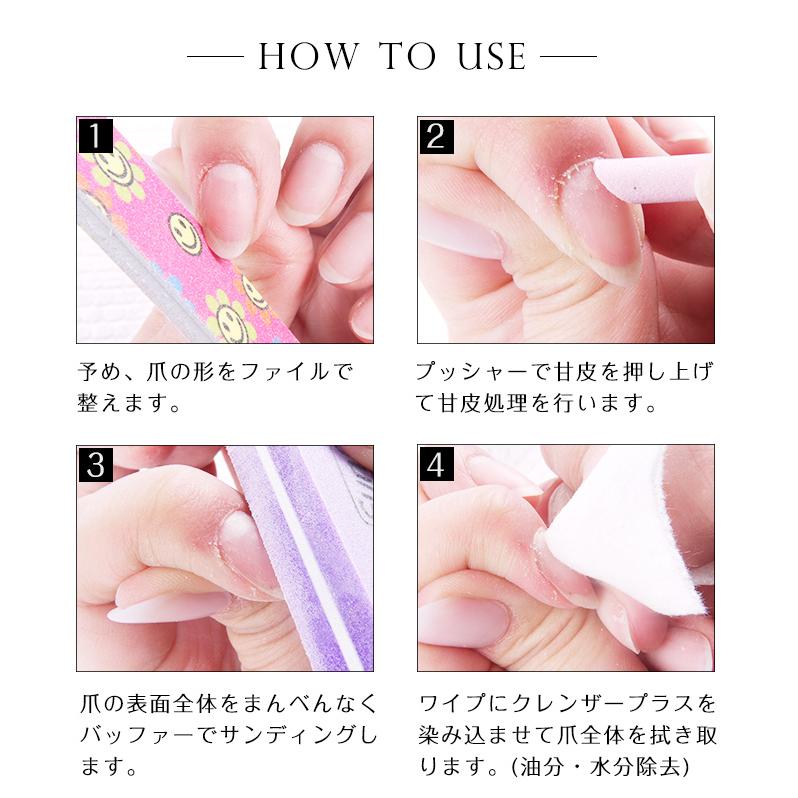 HOW TO USE

1

予め、爪の形をファイルで整えます。

2

プッシャーで甘皮を押し上げて甘皮処理を行います。

3

爪の表面全体をまんべんなくバッファーでサンディングします。

4

ワイプにクレンザープラスを染み込ませて爪全体を拭き取ります。(油分・水分除去)