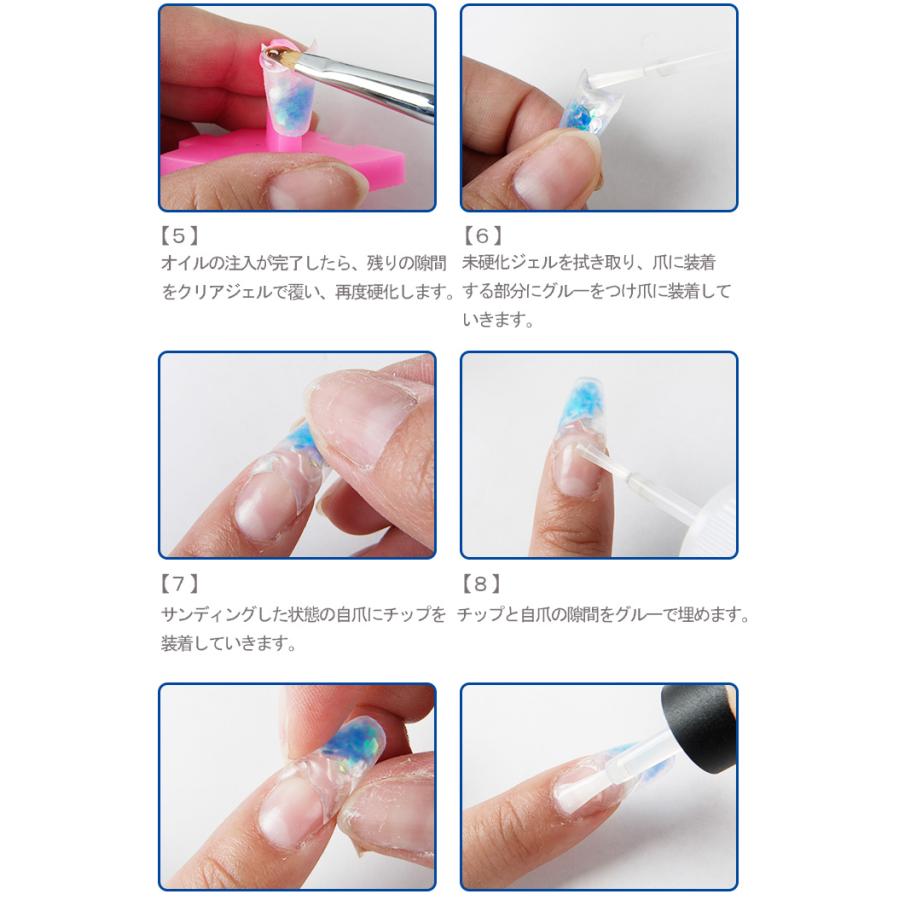 【5】
オイルの注入が完了したら、残りの隙間をクリアジェルで覆い、再度硬化します。

【6】
未硬化ジェルを拭き取り、爪に装着する部分にグルーをつけ爪に装着していきます。

【7】
サンディングした状態の自爪にチップを装着していきます。

【8】
チップと自爪の隙間をグルーで埋めます。