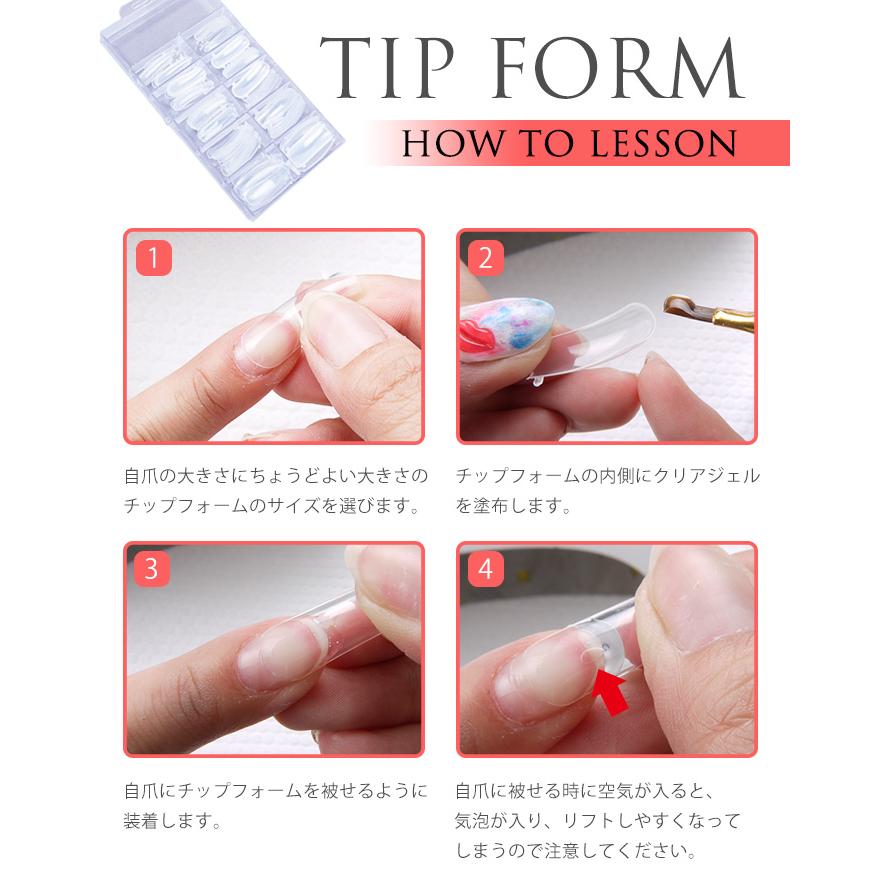 TIP FORM

HOW TO LESSON

1

自爪の大きさにちょうどよい大きさのチップフォームのサイズを選びます。

2

チップフォームの内側にクリアジェルを塗布します。

3

自爪にチップフォームを被せるように装着します。

4

自爪に被せる時に空気が入ると、気泡が入り、リフトしやすくなってしまうので注意してください。