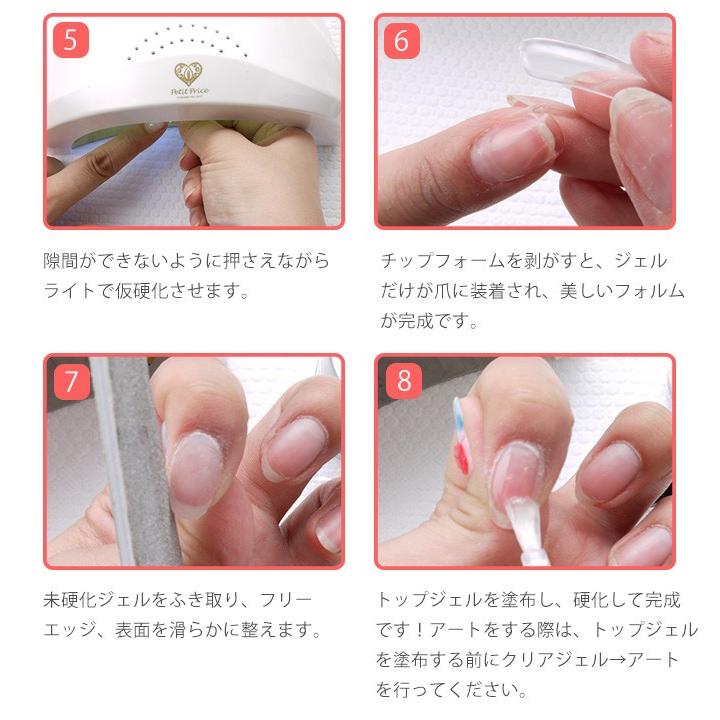 5

Petit Price

隙間ができないように押さえながらライトで仮硬化させます。

6

チップフォームを剥がすと、ジェルだけが爪に装着され、美しいフォルムが完成です。

7

未硬化ジェルをふき取り、フリーエッジ、表面を滑らかに整えます。

8

トップジェルを塗布し、硬化して完成です！アートをする際は、トップジェルを塗布する前にクリアジェル→アートを行ってください。