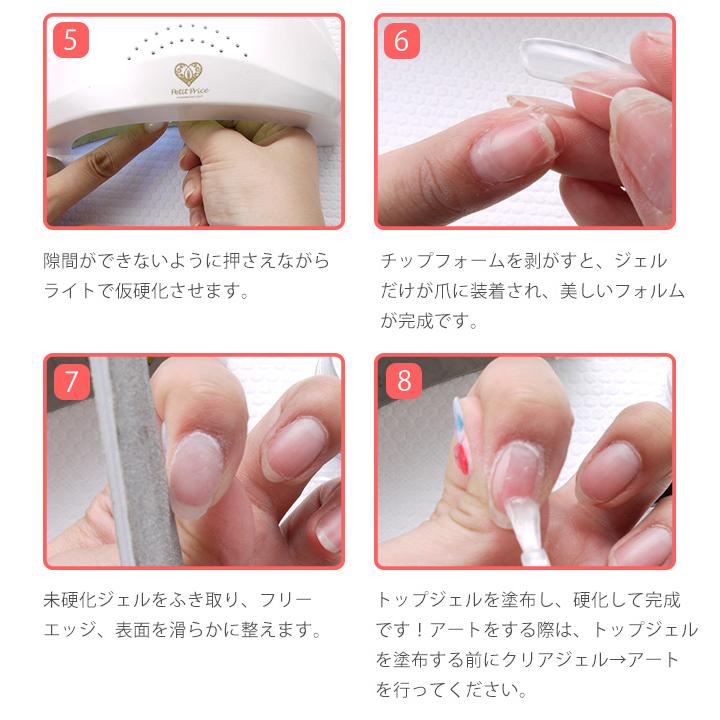 5

Petit Price

隙間ができないように押さえながらライトで仮硬化させます。

6

チップフォームを剥がすと、ジェルだけが爪に装着され、美しいフォルムが完成です。

7

未硬化ジェルをふき取り、フリーエッジ、表面を滑らかに整えます。

8

トップジェルを塗布し、硬化して完成です！アートをする際は、トップジェルを塗布する前にクリアジェル→アートを行ってください。