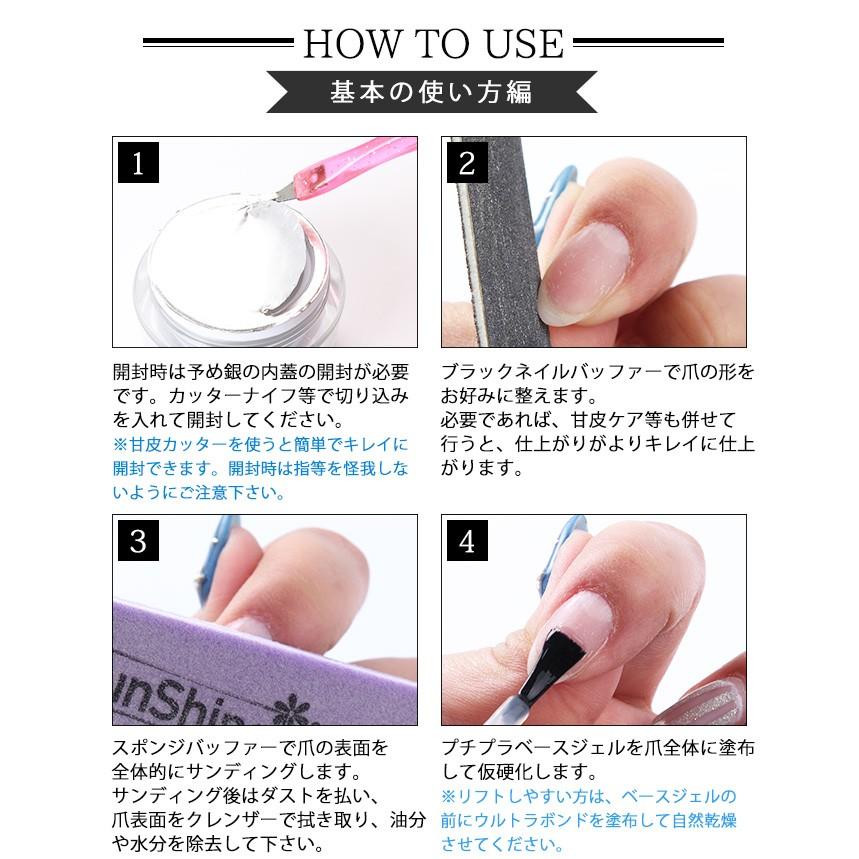 HOW TO USE

基本の使い方編

1

開封時は予め銀の内蓋の開封が必要です。カッターナイフ等で切り込みを入れて開封してください。
※甘皮カッターを使うと簡単でキレイに開封できます。開封時は指等を怪我しないようにご注意下さい。

2

ブラックネイルバッファーで爪の形をお好みに整えます。
必要であれば、甘皮ケア等も併せて行うと、仕上がりがよりキレイに仕上がります。

3

unShin

スポンジバッファーで爪の表面を全体的にサンディングします。
サンディング後はダストを払い、爪表面をクレンザーで拭き取り、油分や水分を除去して下さい。

4

プチプラベースジェルを爪全体に塗布して仮硬化します。
※リフトしやすい方は、ベースジェルの前にウルトラボンドを塗布して自然乾燥させてください。