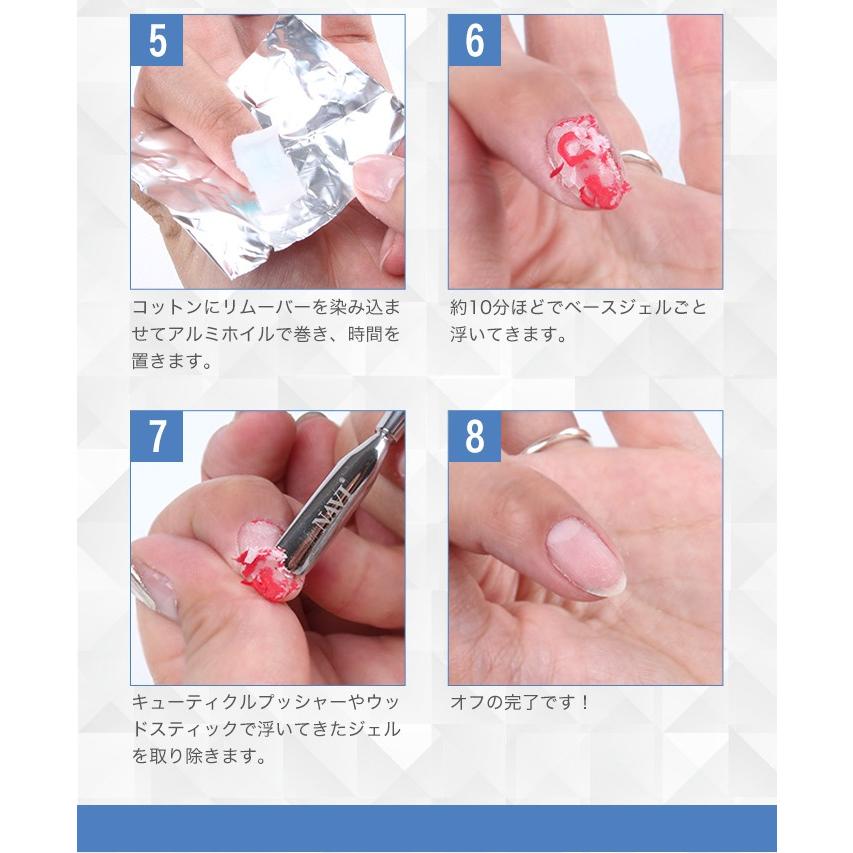 5

コットンにリムーバーを染み込ませてアルミホイルで巻き、時間を置きます。

6

約10分ほどでベースジェルごと浮いてきます。

7

NAVI

キューティクルプッシャーやウッドスティックで浮いてきたジェルを取り除きます。

8

オフの完了です！