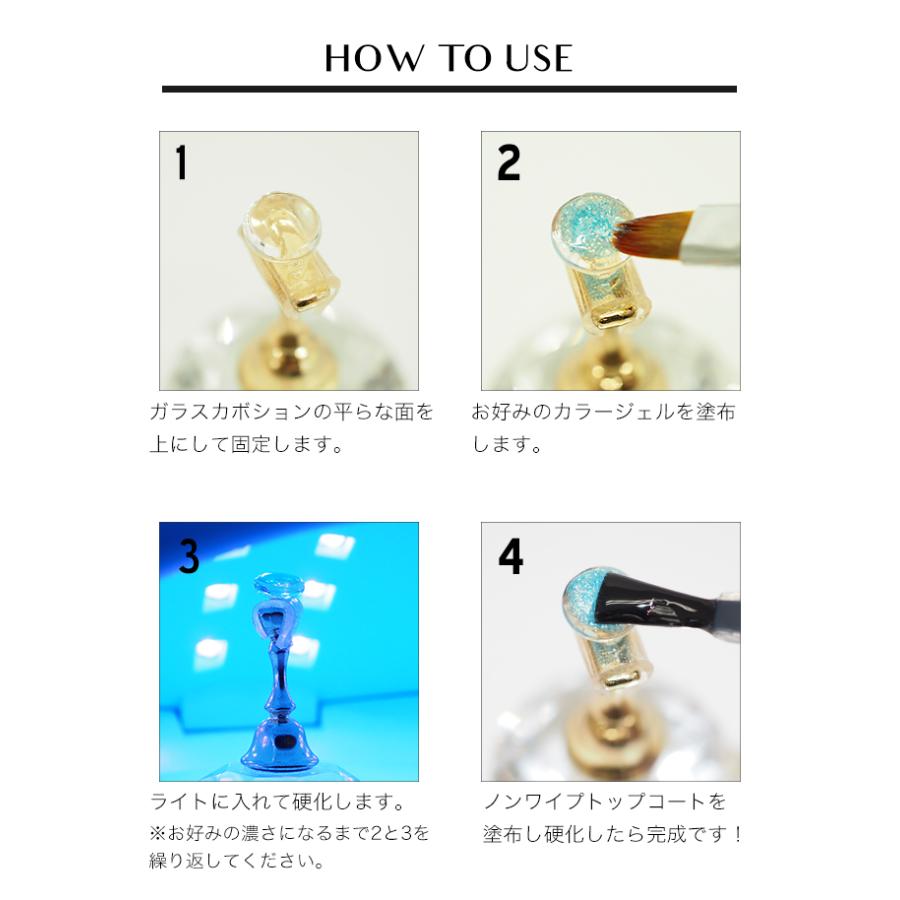 HOW TO USE

1

ガラスカボションの平らな面を上にして固定します。

2

お好みのカラージェルを塗布します。

3

ライトに入れて硬化します。
※お好みの濃さになるまで2と3を繰り返してください。

4

ノンワイプトップコートを塗布し硬化したら完成です！