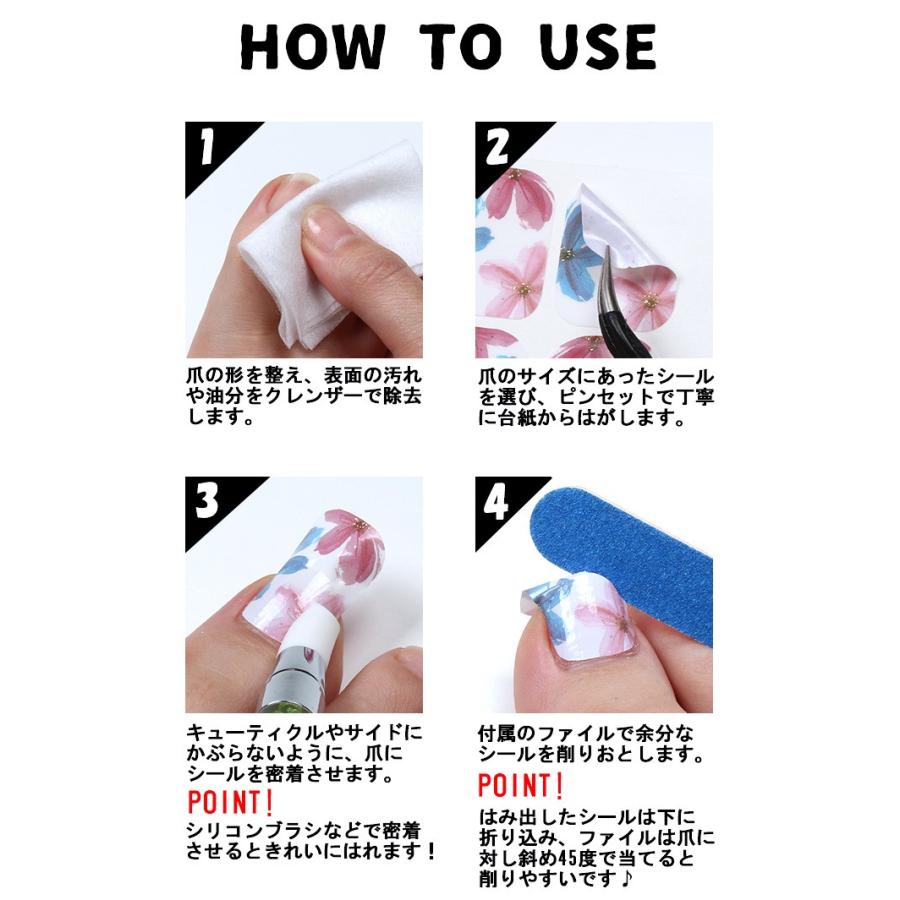 HOW TO USE

1

爪の形を整え、表面の汚れや油分をクレンザーで除去します。

2

爪のサイズにあったシールを選び、ピンセットで丁寧に台紙からはがします。

3

キューティクルやサイドにかぶらないように、爪にシールを密着させます。

POINT!

シリコンブラシなどで密着させるときれいにはれます！

4

付属のファイルで余分なシールを削りおとします。

POINT!

はみ出したシールは下に折り込み、ファイルは爪に対し斜め45度で当てると削りやすいです♪