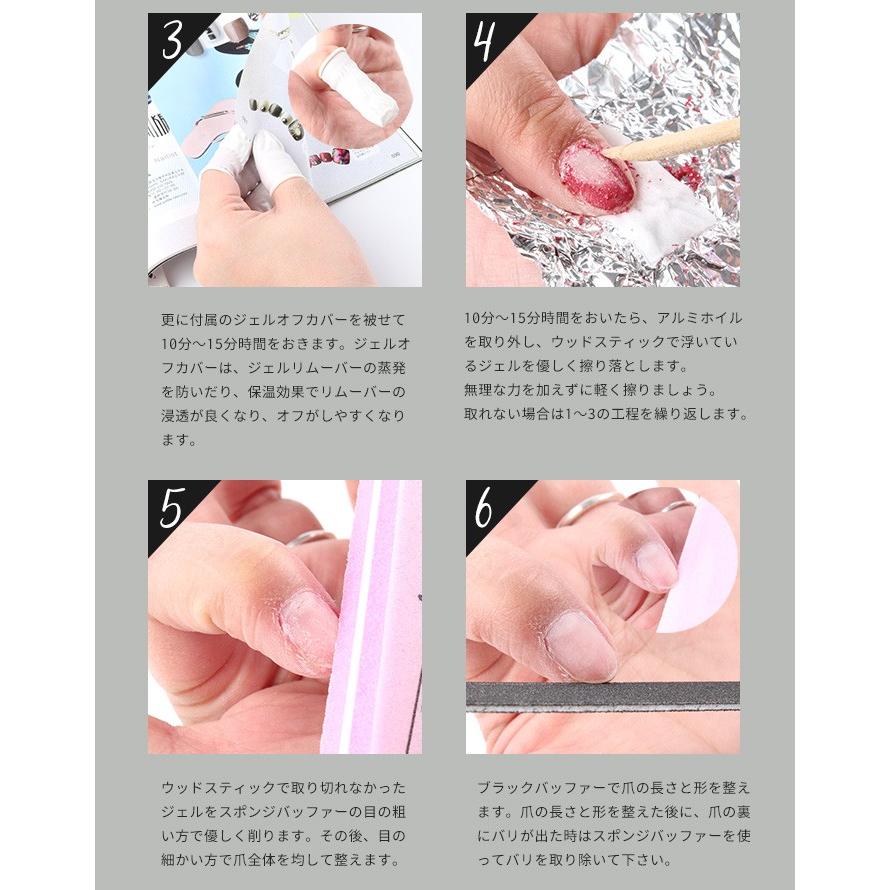 3

更に付属のジェルオフカバーを被せて10分～15分時間をおきます。ジェルオフカバーは、ジェルリムーバーの蒸発を防いだり、保温効果でリムーバーの浸透が良くなり、オフがしやすくなります。

4

10分～15分時間をおいたら、アルミホイルを取り外し、ウッドスティックで浮いているジェルを優しく擦り落とします。
無理な力を加えずに軽く擦りましょう。
取れない場合は1～3の工程を繰り返します。

5

ウッドスティックで取り切れなかったジェルをスポンジバッファーの目の粗い方で優しく削ります。その後、目の細かい方で爪全体を均して整えます。

6

ブラックバッファーで爪の長さと形を整えます。爪の長さと形を整えた後に、爪の裏にバリが出た時はスポンジバッファーを使ってバリを取り除いて下さい。