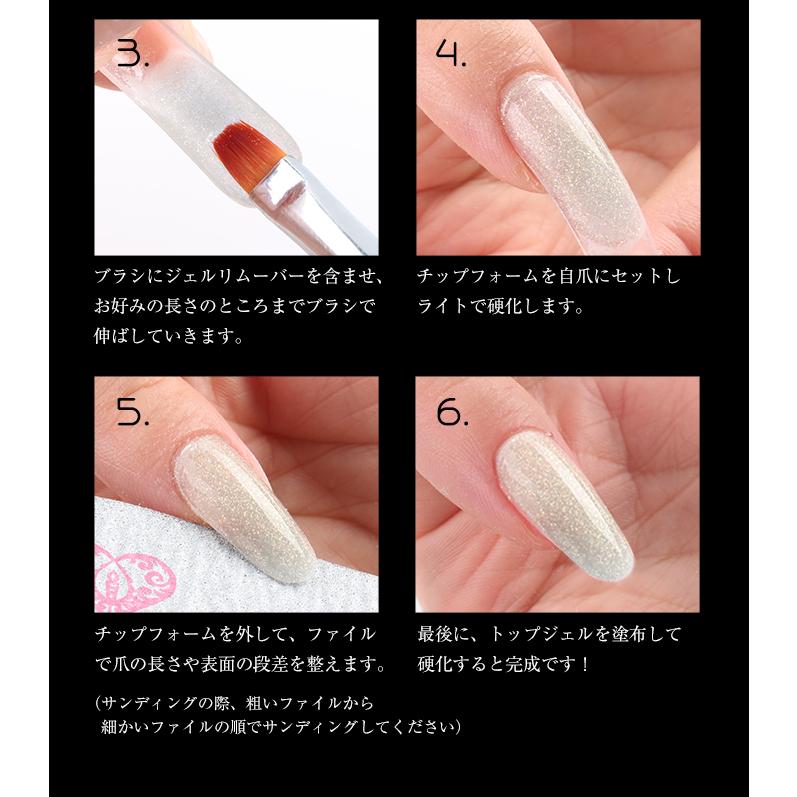 3.

ブラシにジェルリムーバーを含ませ、お好みの長さのところまでブラシで伸ばしていきます。

4.

チップフォームを自爪にセットしライトで硬化します。

5.

チップフォームを外して、ファイルで爪の長さや表面の段差を整えます。

(サンディングの際、粗いファイルから細かいファイルの順でサンディングしてください)

6.

最後に、トップジェルを塗布して硬化すると完成です！