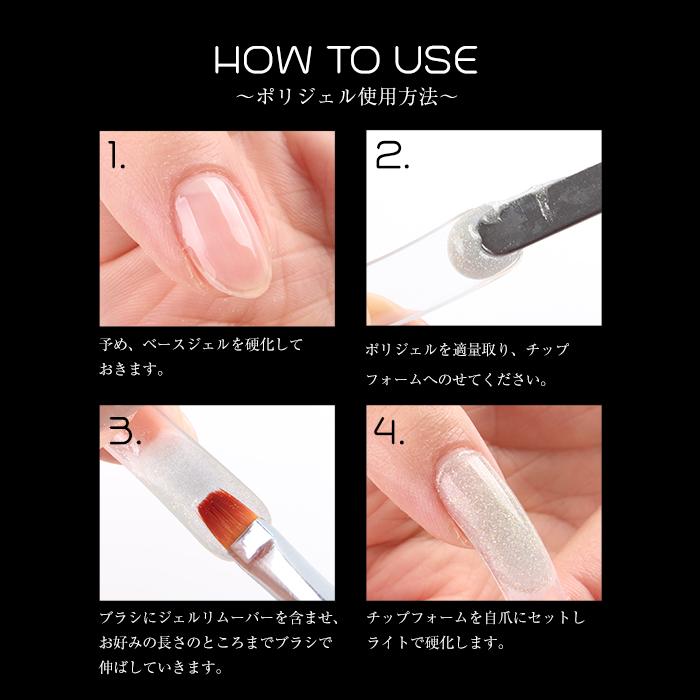 HOW TO USE
～ポリジェル使用方法～

1.

予め、ベースジェルを硬化しておきます。

2.

ポリジェルを適量取り、チップフォームへのせてください。

3.

ブラシにジェルリムーバーを含ませ、お好みの長さのところまでブラシで伸ばしていきます。

4.

チップフォームを自爪にセットしライトで硬化します。