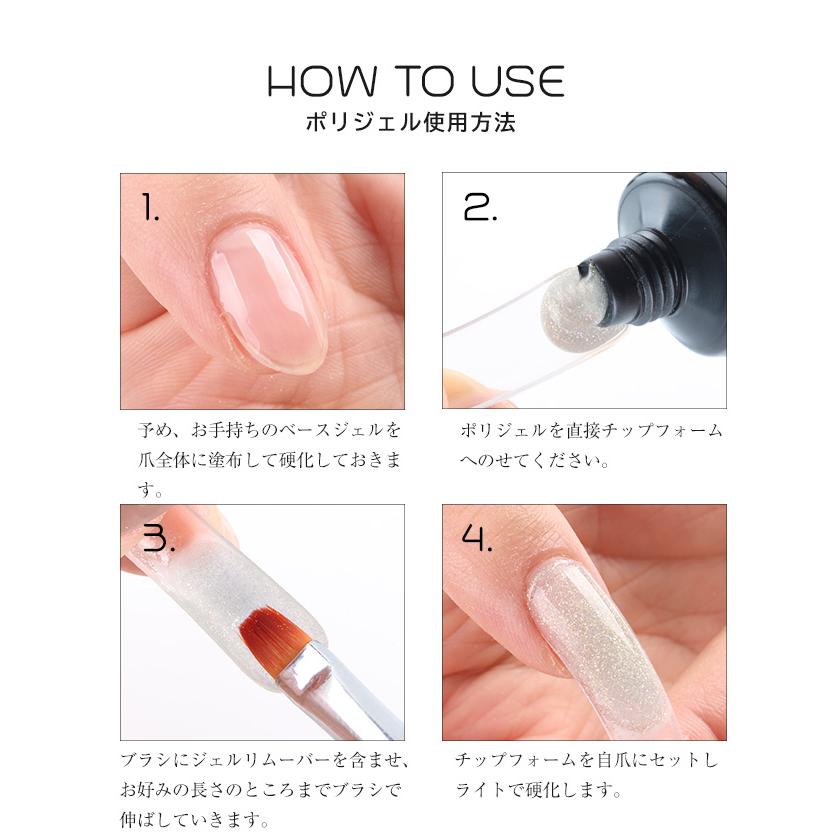 HOW TO USE
ポリジェル使用方法

1.

予め、お手持ちのベースジェルを爪全体に塗布して硬化しておきます。

2.

ポリジェルを直接チップフォームへのせてください。

3.

ブラシにジェルリムーバーを含ませ、お好みの長さのところまでブラシで伸ばしていきます。

4.

チップフォームを自爪にセットしライトで硬化します。