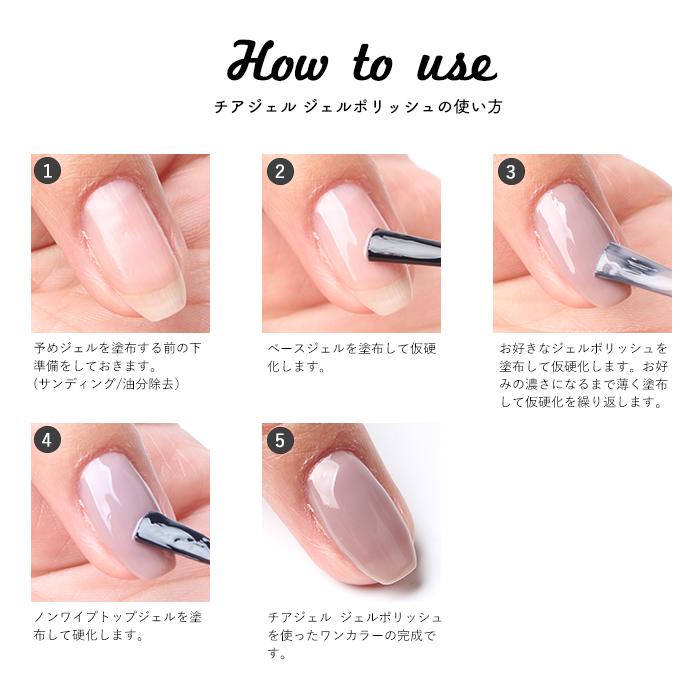 How to use

チアジェル ジェルポリッシュの使い方

1

予めジェルを塗布する前の下準備をしておきます。
(サンディング/油分除去)

2

ベースジェルを塗布して仮硬化します。

3

お好きなジェルポリッシュを塗布して仮硬化します。お好みの濃さになるまで薄く塗布して仮硬化を繰り返します。

4

ノンワイプトップジェルを塗布して硬化します。

5

チアジェル ジェルポリッシュを使ったワンカラーの完成です。