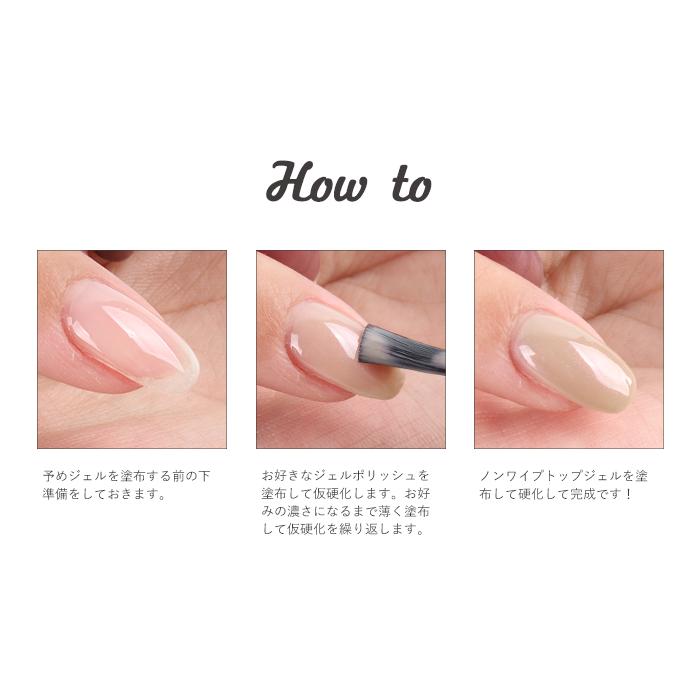 How to

予めジェルを塗布する前の下準備をしておきます。

お好きなジェルポリッシュを塗布して仮硬化します。お好みの濃さになるまで薄く塗布して仮硬化を繰り返します。

ノンワイプトップジェルを塗布して硬化して完成です！