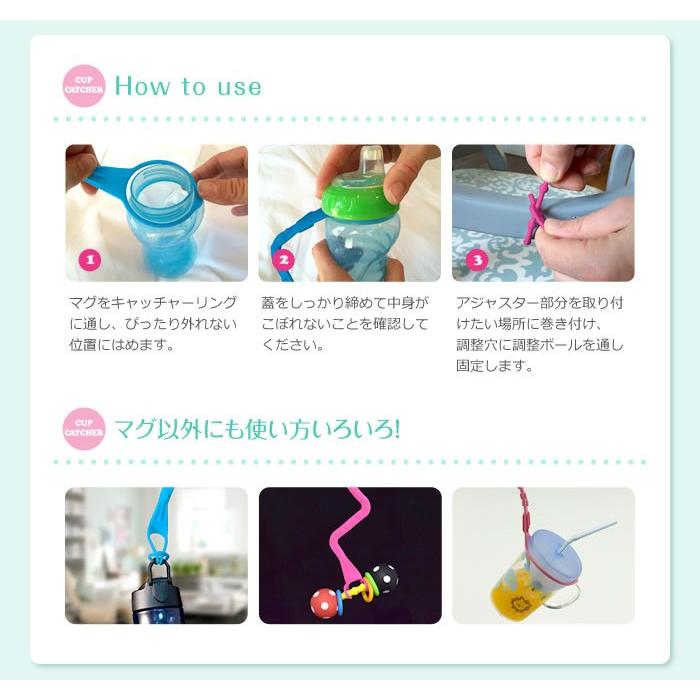 CUP CATCHER How to use

1

マグをキャッチャーリングに通し、ぴったり外れない位置にはめます。

2

蓋をしっかり締めて中身がこぼれないことを確認してください。

3

アジャスター部分を取り付けたい場所に巻き付け、調整穴に調整ボールを通し固定します。

CUP CATCHER マグ以外にも使い方いろいろ!