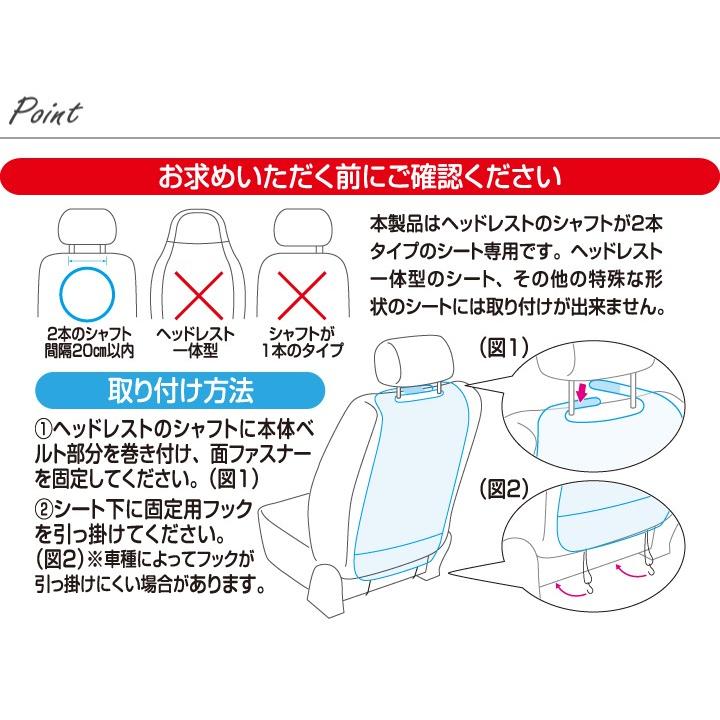 Point

お求めいただく前にご確認ください

2本のシャフト間隔20㎝以内

ヘッドレスト一体型

シャフトが1本のタイプ

本製品はヘッドレストのシャフトが2本タイプのシート専用です。ヘッドレスト一体型のシート、その他の特殊な形状のシートには取り付けが出来ません。

取り付け方法

①ヘッドレストのシャフトに本体ベルト部分を巻き付け、面ファスナーを固定してください。（図1）

②シート下に固定用フックを引っ掛けてください。（図2）※車種によってフックが引っ掛けにくい場合があります。

（図1）

（図2）