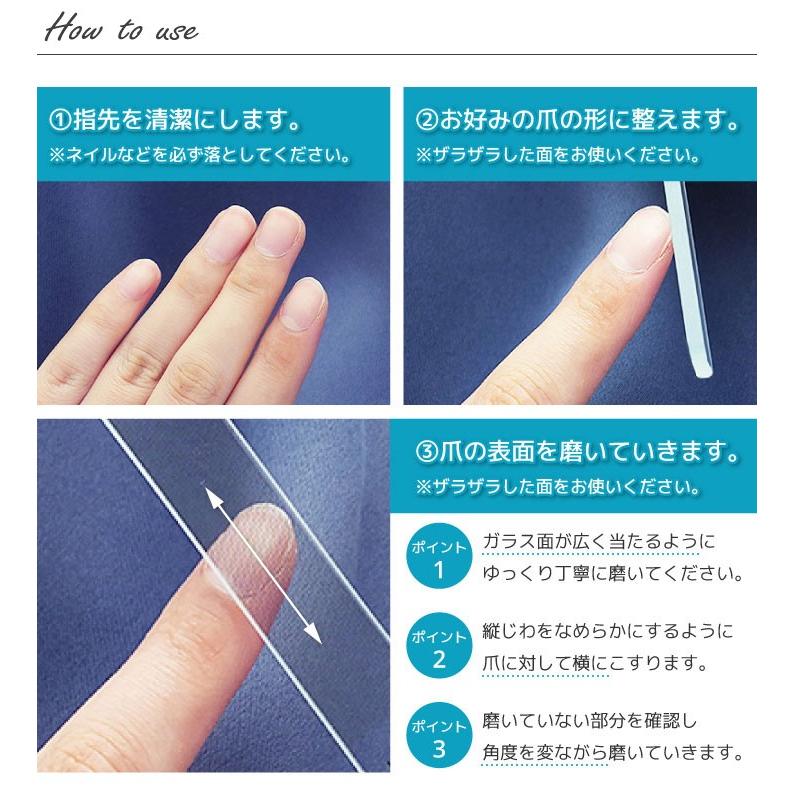 How to use

①指先を清潔にします。
※ネイルなどを必ず落としてください。

②お好みの爪の形に整えます。
※ザラザラした面をお使いください。

③爪の表面を磨いていきます。
※ザラザラした面をお使いください。

ポイント 1
ガラス面が広く当たるように
ゆっくり丁寧に磨いてください。

ポイント 2
縦じわをなめらかにするように
爪に対して横にこすります。

ポイント 3
磨いていない部分を確認し
角度を変ながら磨いていきます。