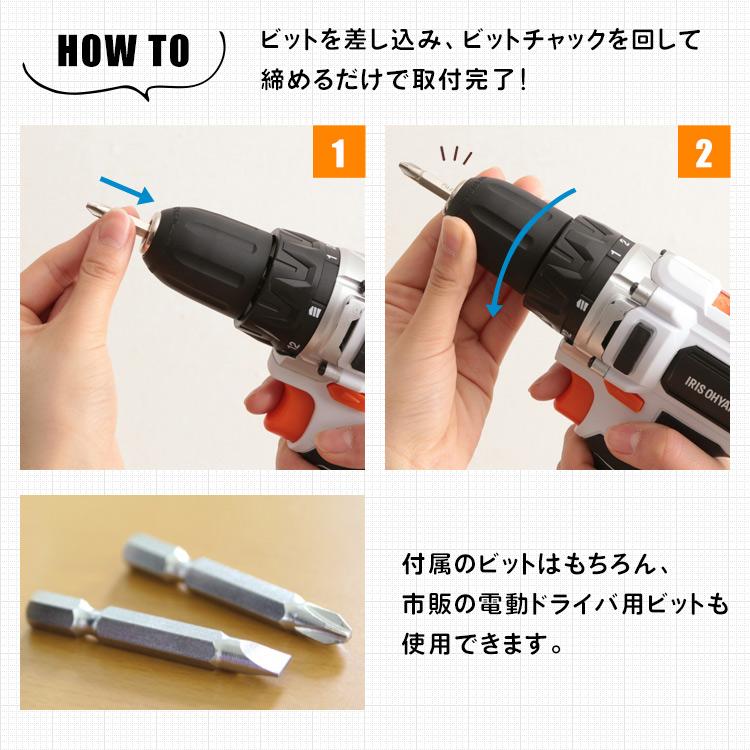 HOW TO

ビットを差し込み、ビットチャックを回して締めるだけで取付完了!

1

2

1 2

IRIS OHYA

付属のビットはもちろん、市販の電動ドライバ用ビットも使用できます。