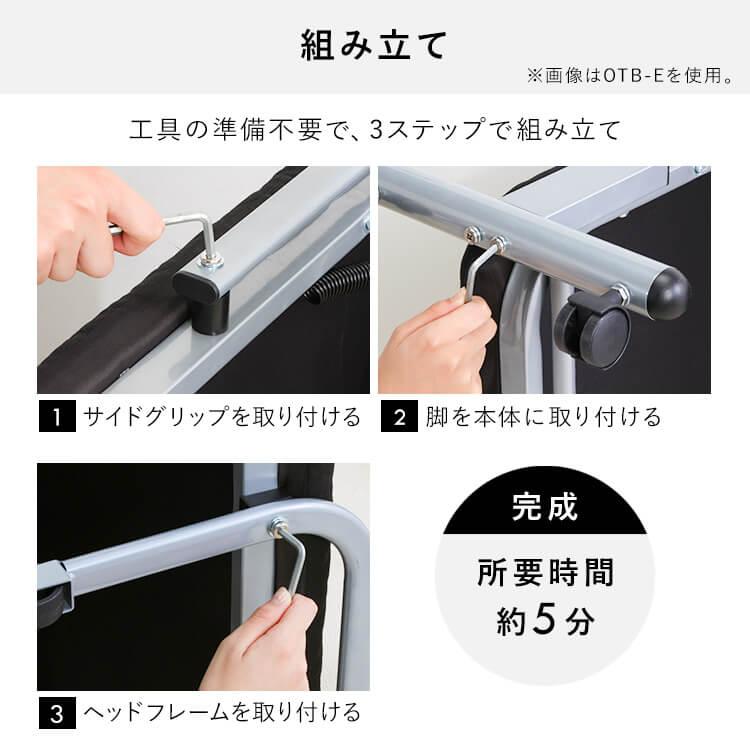 組み立て

※画像はOTB-Eを使用。

工具の準備不要で、3ステップで組み立て

1 サイドグリップを取り付ける

2 脚を本体に取り付ける

3 ヘッドフレームを取り付ける

完成

所要時間
約5分