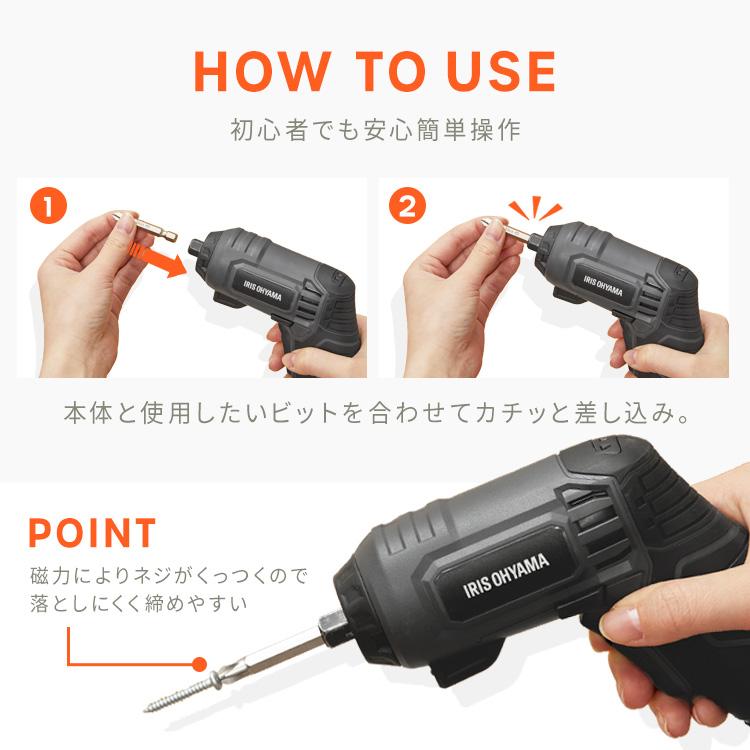 HOW TO USE

初心者でも安心簡単操作

1

IRIS OHYAMA

2

IRIS OHYAMA

本体と使用したいビットを合わせてカチッと差し込み。

POINT

磁力によりネジがくっつくので落としにくく締めやすい

IRIS OHYAMA