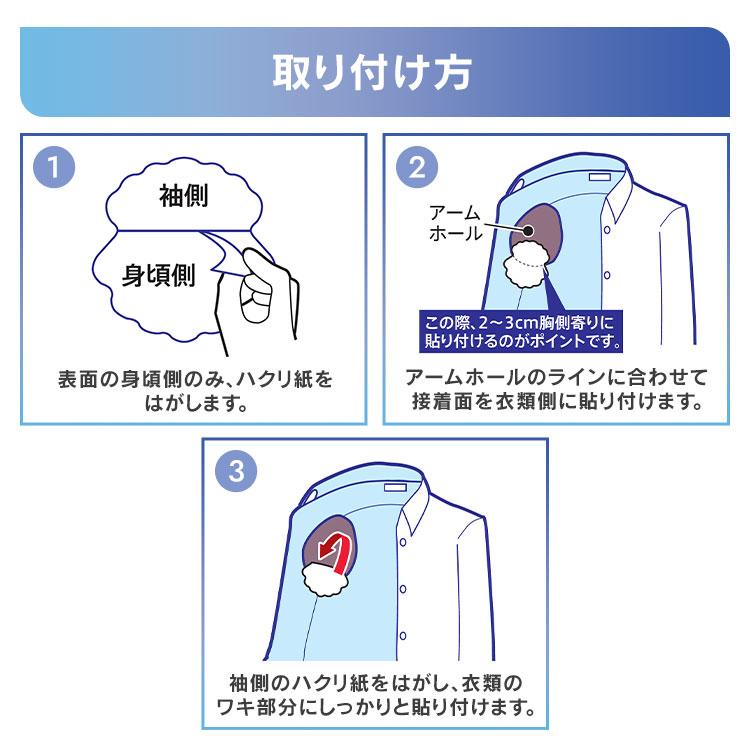 取り付け方

1

袖側

身頃側

表面の身頃側のみ、ハクリ紙をはがします。

2

アームホール

この際、2～3cm胸側寄りに貼り付けるのがポイントです。

アームホールのラインに合わせて接着面を衣類側に貼り付けます。

3

袖側のハクリ紙をはがし、衣類のワキ部分にしっかりと貼り付けます。