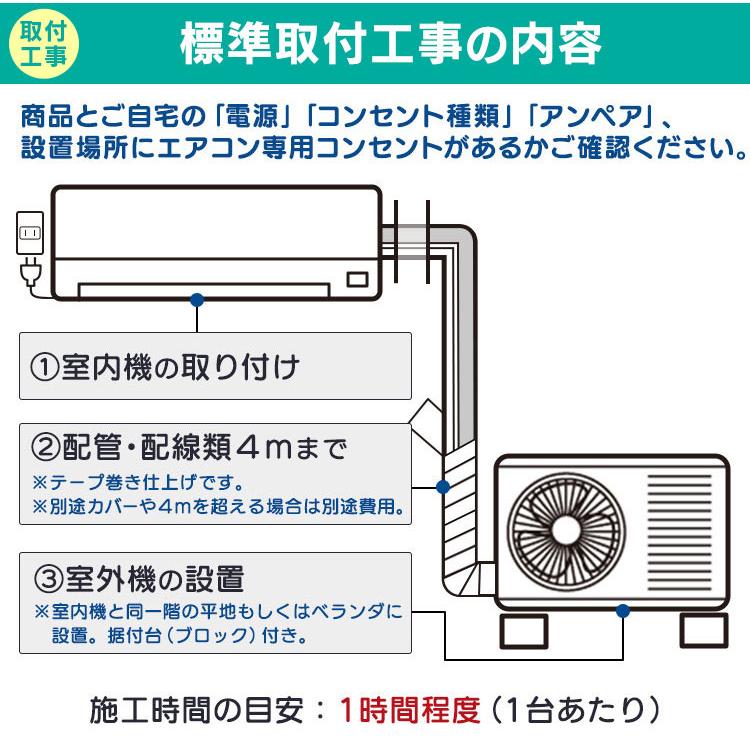 取付工事

標準取付工事の内容

商品とご自宅の「電源」「コンセント種類」「アンペア」、設置場所にエアコン専用コンセントがあるかご確認ください。

①室内機の取り付け

②配管・配線類４mまで
※テープ巻き仕上げです。
※別途カバーや4mを超える場合は別途費用。

③室外機の設置
※室内機と同一階の平地もしくはベランダに設置。据付台（ブロック）付き。

施工時間の目安：1時間程度（1台あたり）