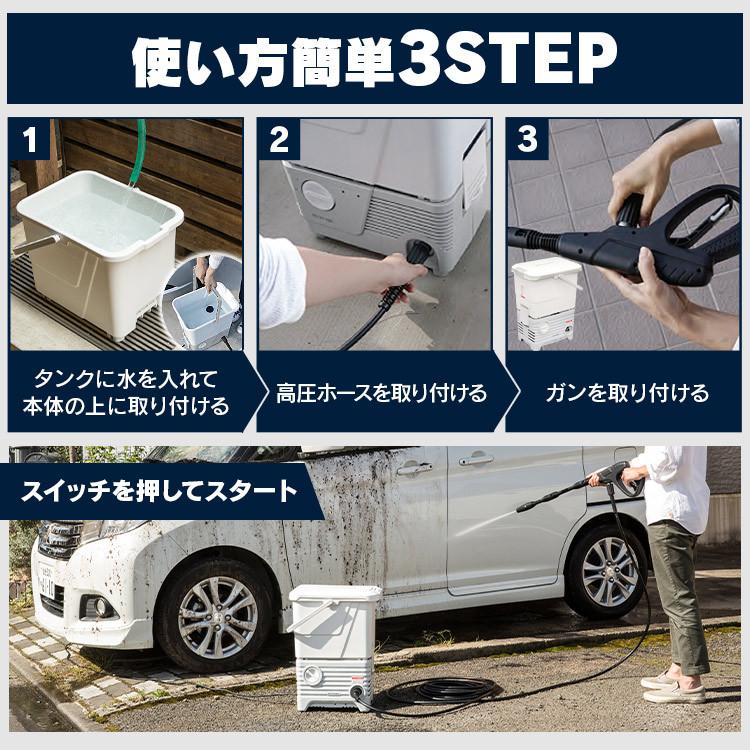 使い方簡単3STEP

1

タンクに水を入れて本体の上に取り付ける

2

高圧ホースを取り付ける

3

ガンを取り付ける

スイッチを押してスタート