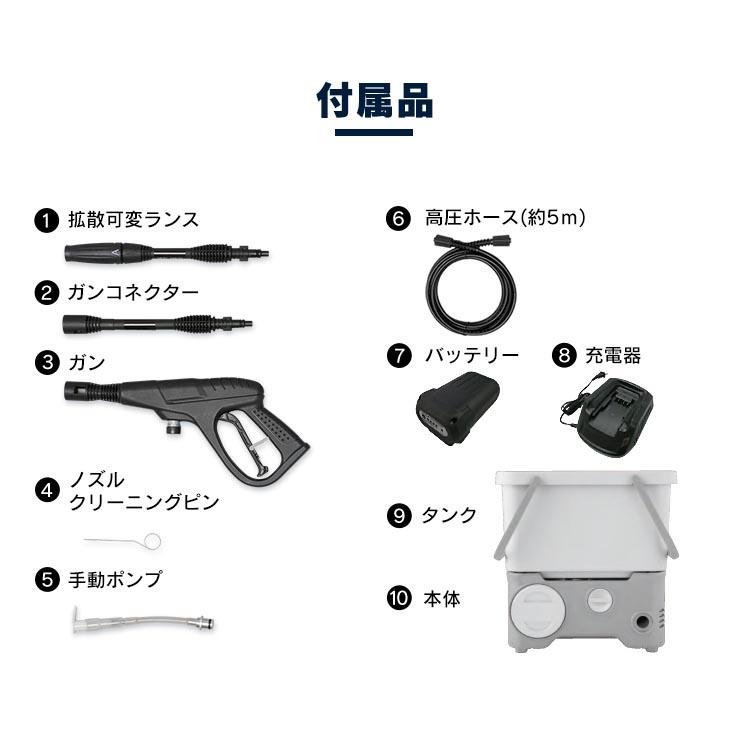 付属品

❶ 拡散可変ランス

❷ ガンコネクター

❸ ガン

❹ ノズル
クリーニングピン

❺ 手動ポンプ

❻ 高圧ホース(約5m)

❼ バッテリー

❽ 充電器

❾ タンク

❿ 本体