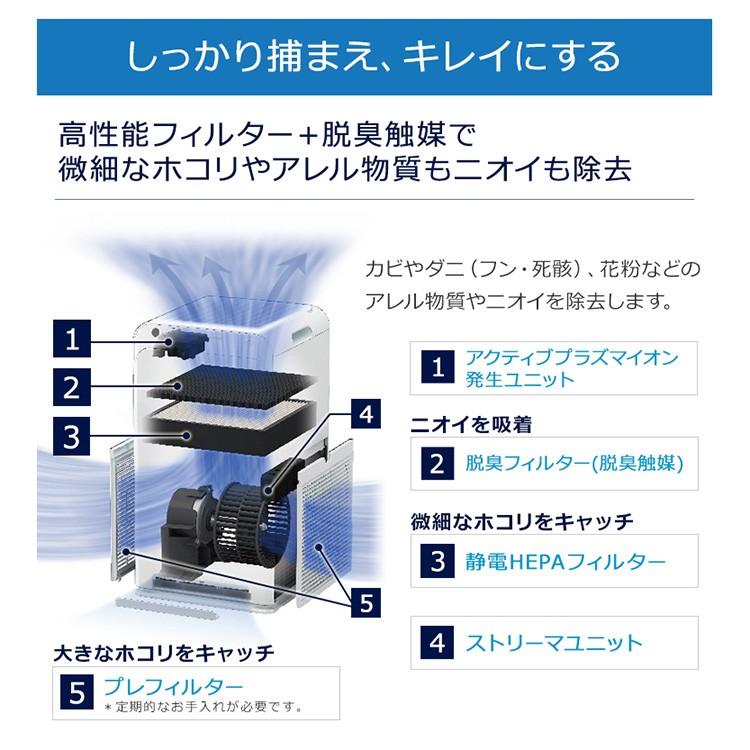 しっかり捕まえ、キレイにする

高性能フィルター＋脱臭触媒で
微細なホコリやアレル物質もニオイも除去

カビやダニ（フン・死骸）、花粉などのアレル物質やニオイを除去します。

1
2
3
4
5

1 アクティブプラズマイオン発生ユニット

ニオイを吸着
2 脱臭フィルター(脱臭触媒)

微細なホコリをキャッチ
3 静電HEPAフィルター

4 ストリーマユニット

大きなホコリをキャッチ
5 プレフィルター
＊定期的なお手入れが必要です。