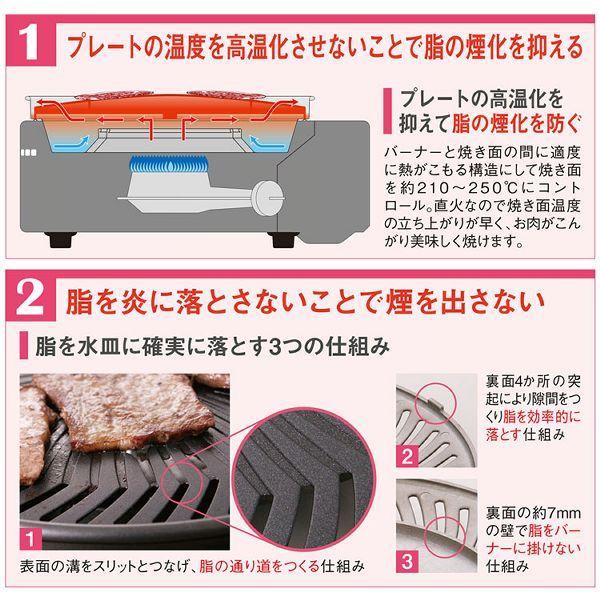 1 プレートの温度を高温化させないことで脂の煙化を抑える

プレートの高温化を抑えて脂の煙化を防ぐ

バーナーと焼き面の間に適度に熱がこもる構造にして焼き面を約210～250℃にコントロール。直火なので焼き面温度の立ち上がりが早く、お肉がこんがり美味しく焼けます。

2 脂を炎に落とさないことで煙を出さない

脂を水皿に確実に落とす3つの仕組み

1

表面の溝をスリットとつなげ、脂の通り道をつくる仕組み

2

裏面4か所の突起により隙間をつくり脂を効率的に落とす仕組み

3

裏面の約7mmの壁で脂をバーナーに掛けない仕組み