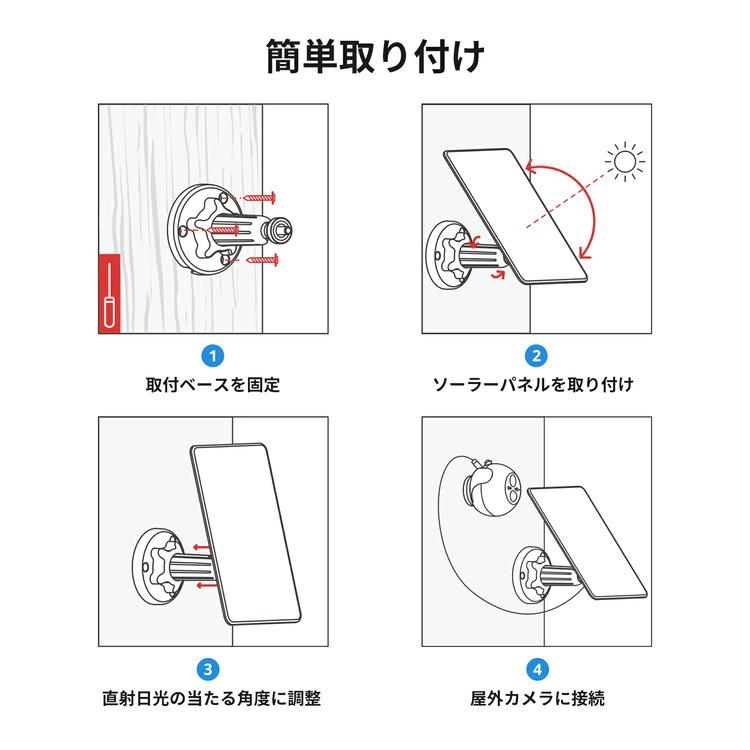 簡単取り付け

1
取付ベースを固定

2
ソーラーパネルを取り付け

3
直射日光の当たる角度に調整

4
屋外カメラに接続