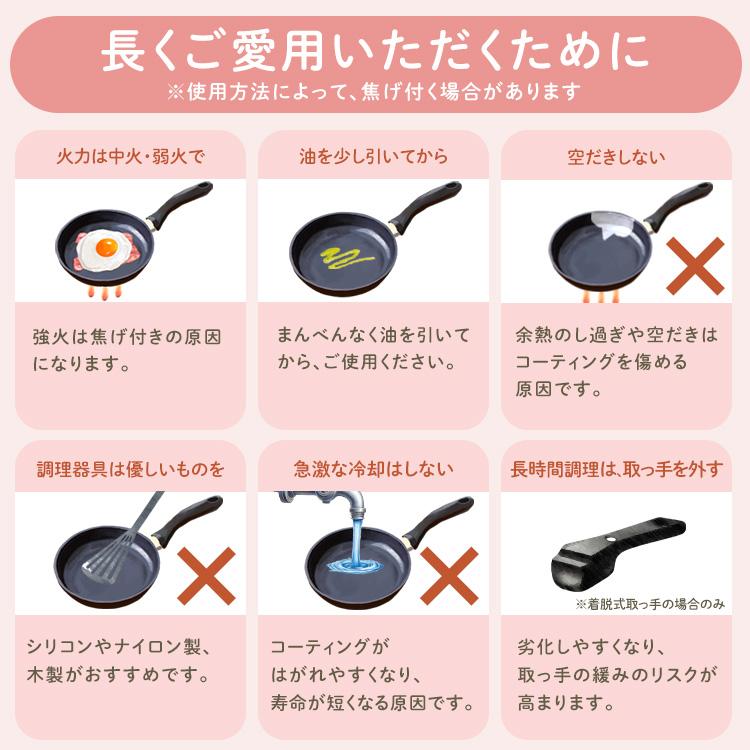 長くご愛用いただくために
※使用方法によって、焦げ付く場合があります

火力は中火・弱火で

強火は焦げ付きの原因になります。

油を少し引いてから

まんべんなく油を引いてから、ご使用ください。

空だきしない

余熱のし過ぎや空だきはコーティングを傷める原因です。

調理器具は優しいものを

シリコンやナイロン製、木製がおすすめです。

急激な冷却はしない

コーティングがはがれやすくなり、寿命が短くなる原因です。

長時間調理は、取っ手を外す

※着脱式取っ手の場合のみ

劣化しやすくなり、取っ手の緩みのリスクが高まります。