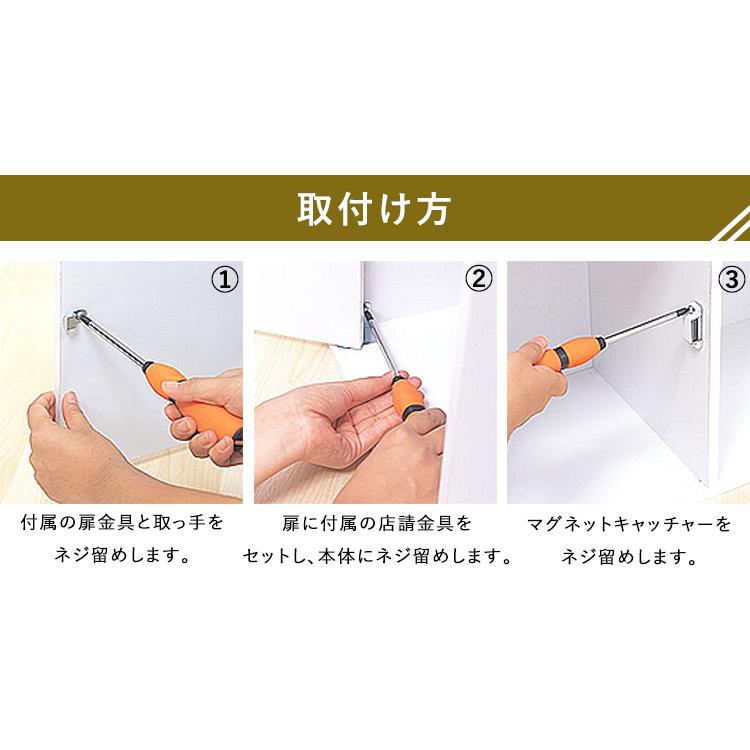 取付け方

①

付属の扉金具と取っ手をネジ留めします。

②

扉に付属の店請金具をセットし、本体にネジ留めします。

③

マグネットキャッチャーをネジ留めします。