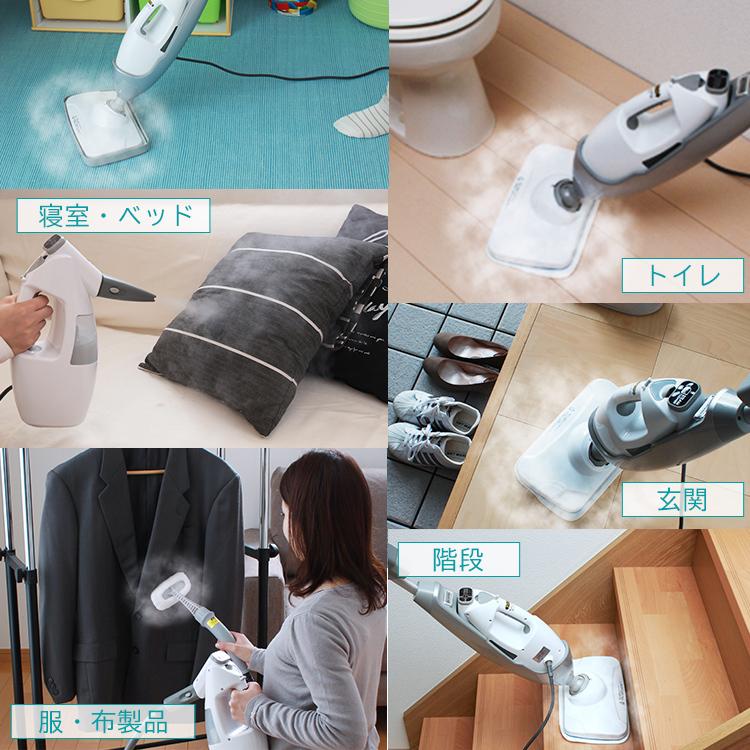 寝室・ベッド

トイレ

玄関

階段

服・布製品