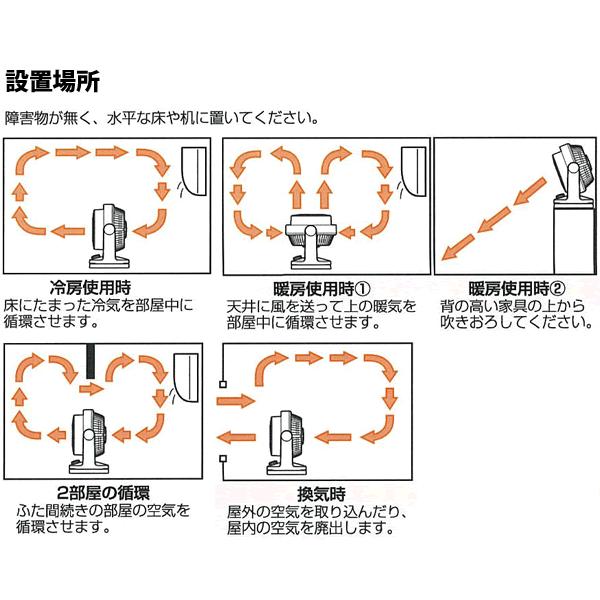 設置場所

障害物が無く、水平な床や机に置いてください。

冷房使用時
床にたまった冷気を部屋中に循環させます。

暖房使用時①
天井に風を送って上の暖気を部屋中に循環させます。

暖房使用時②
背の高い家具の上から吹きおろしてください。

2部屋の循環
ふた間続きの部屋の空気を循環させます。

換気時
屋外の空気を取り込んだり、屋内の空気を廃出します。